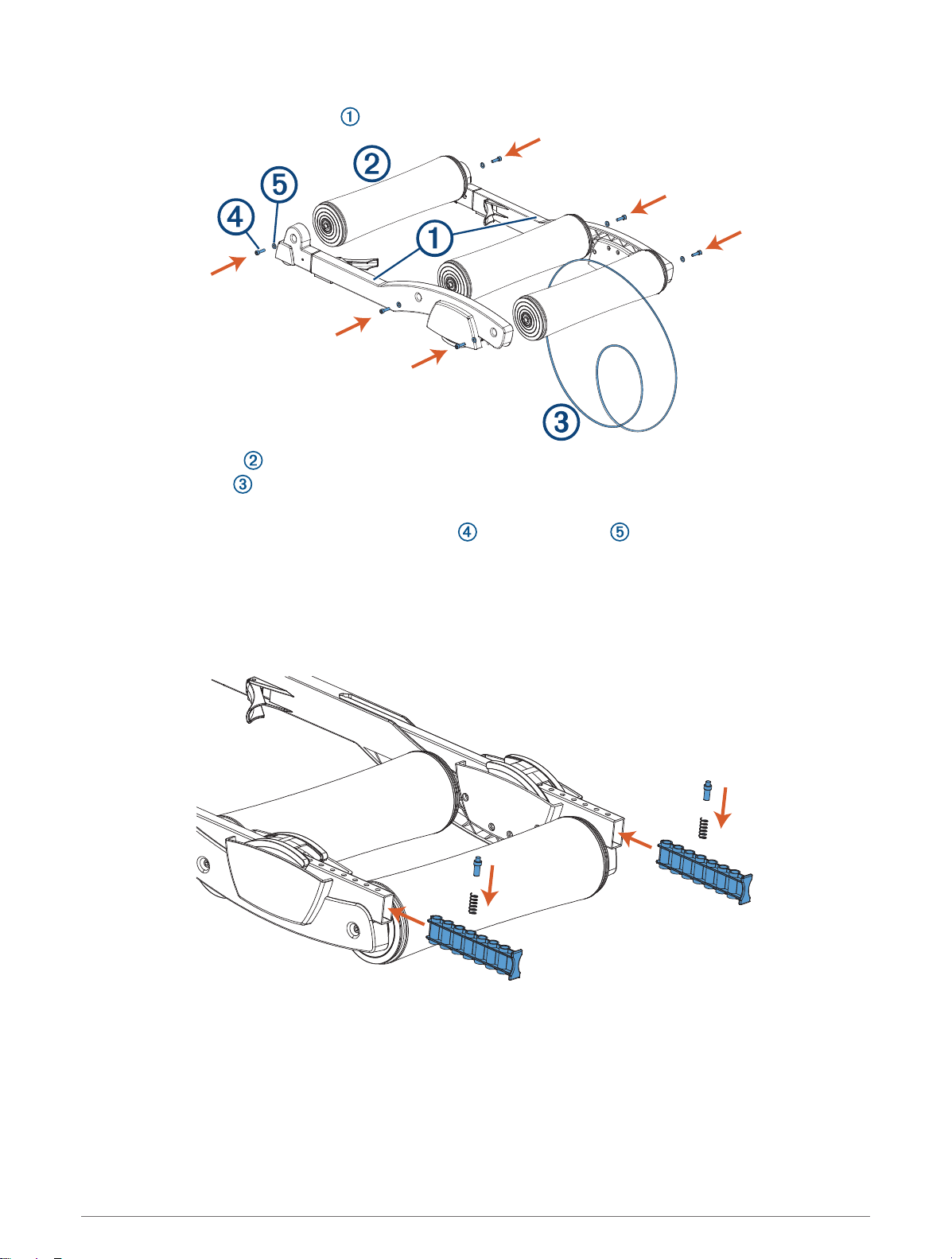 ①

②

⑤

④

①

③

②

③

④ ⑤