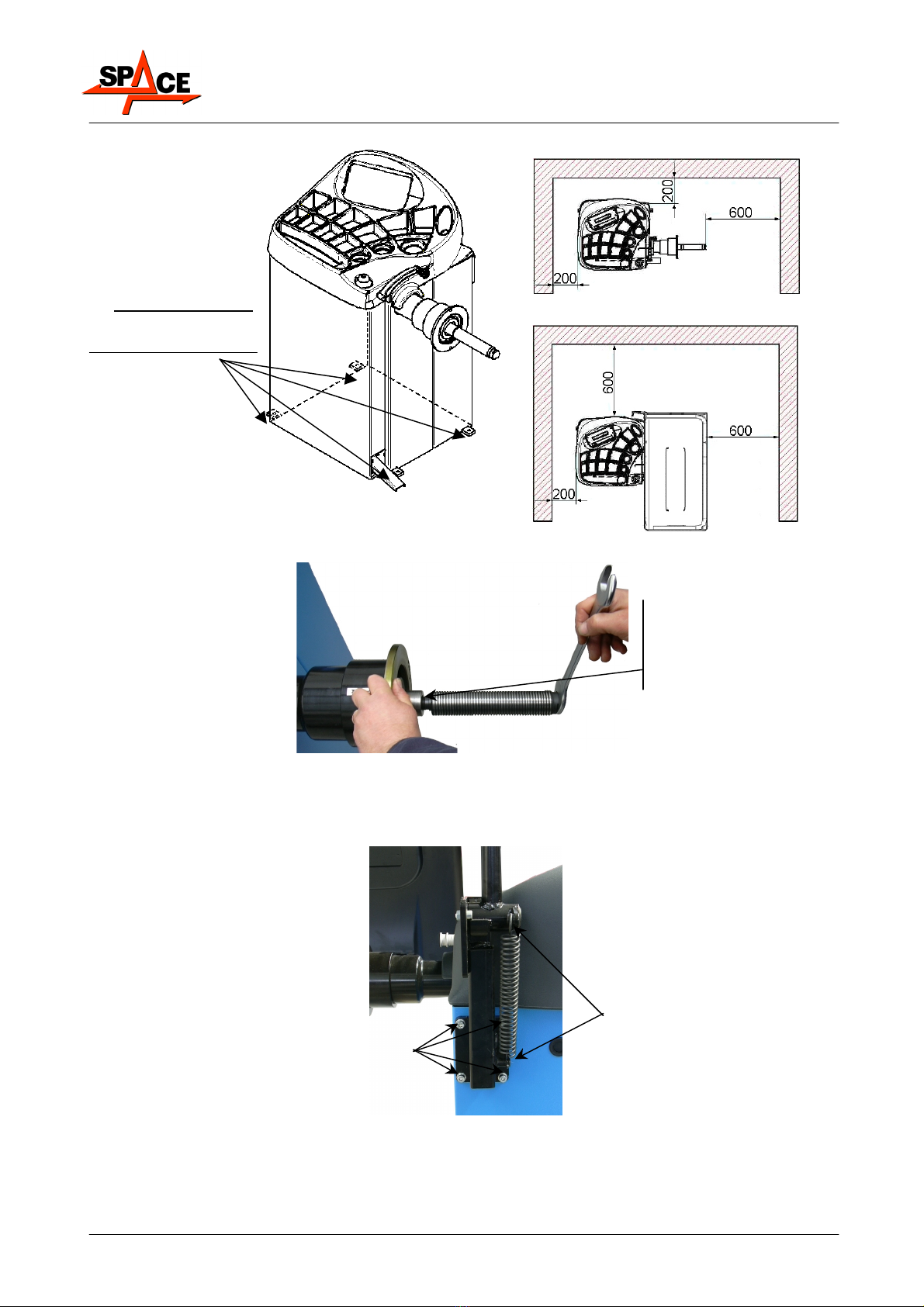 SPACE

200
600
200

600
600
200