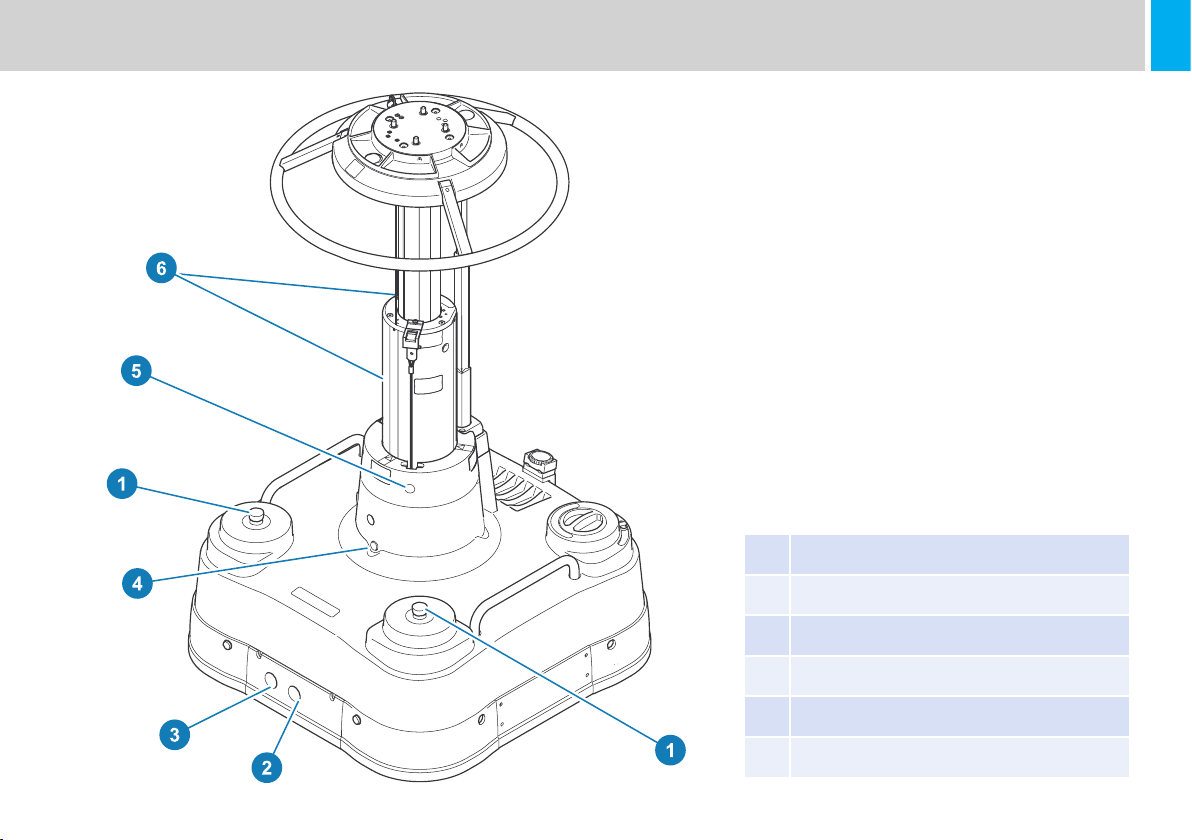 6

5

1

4

3

2

1