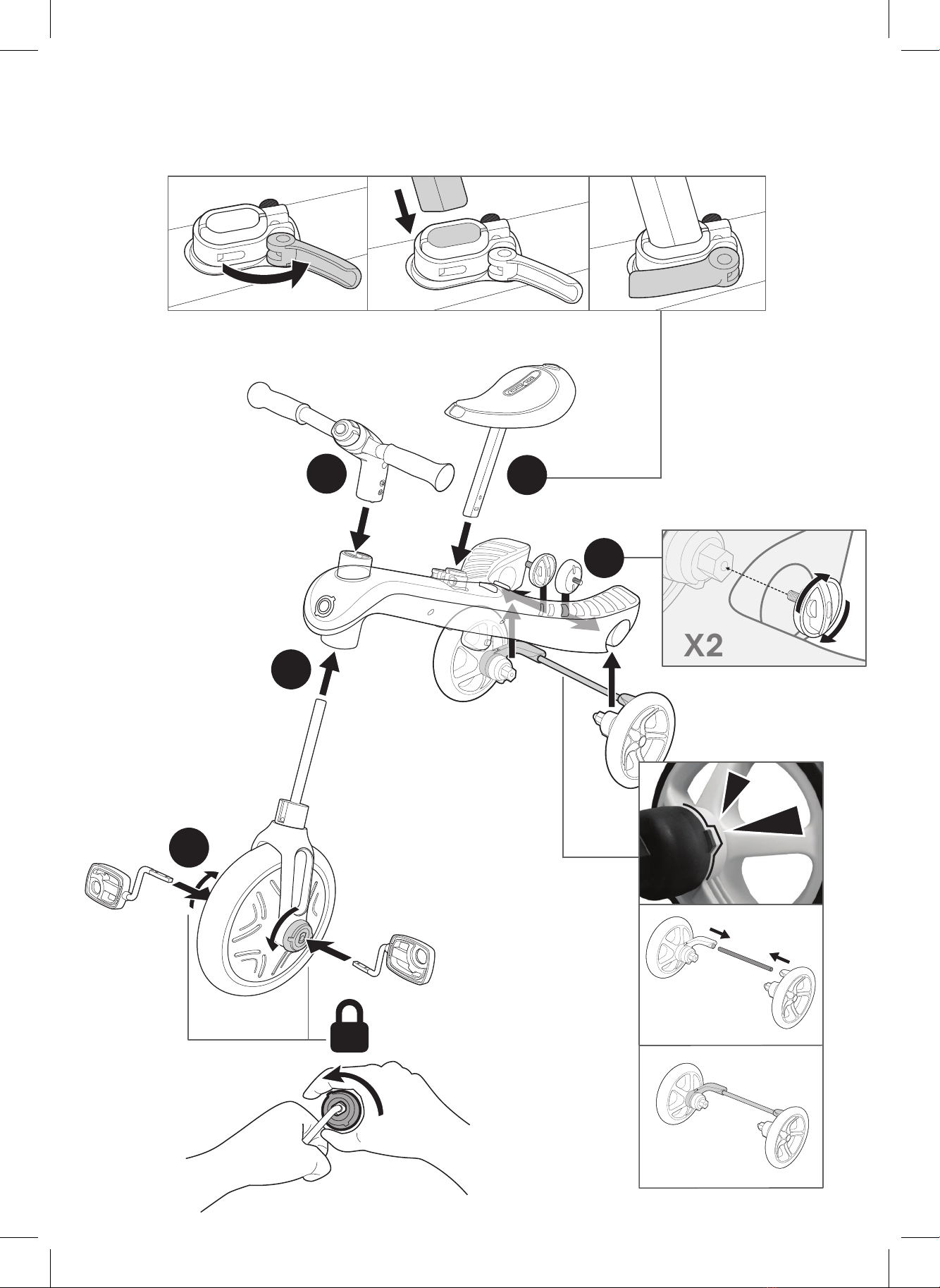 X2