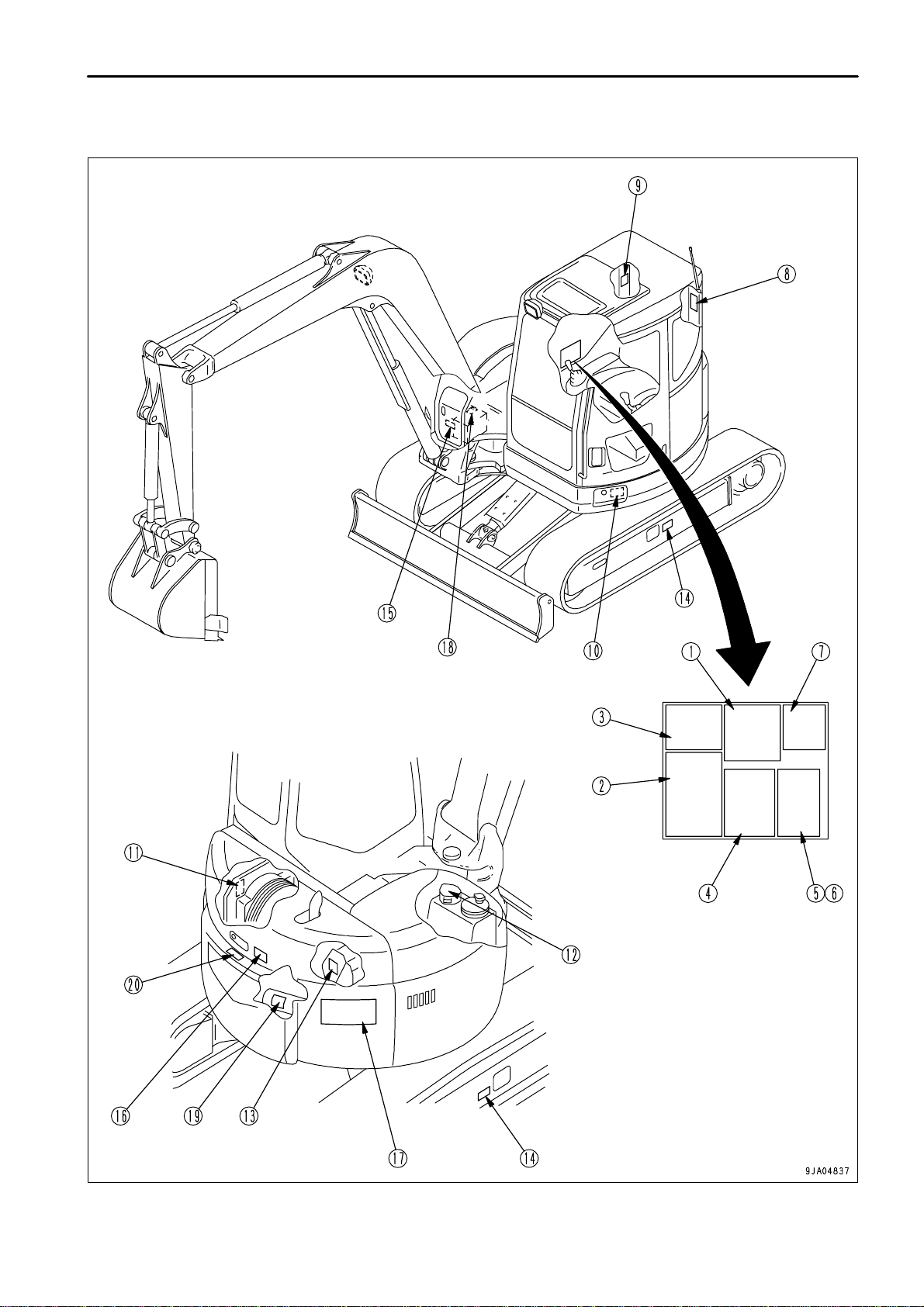 9

8

15

18

10

14

1

7

3

2

4

5 6

11

12

20

16

19

13

17

14

9JA04837