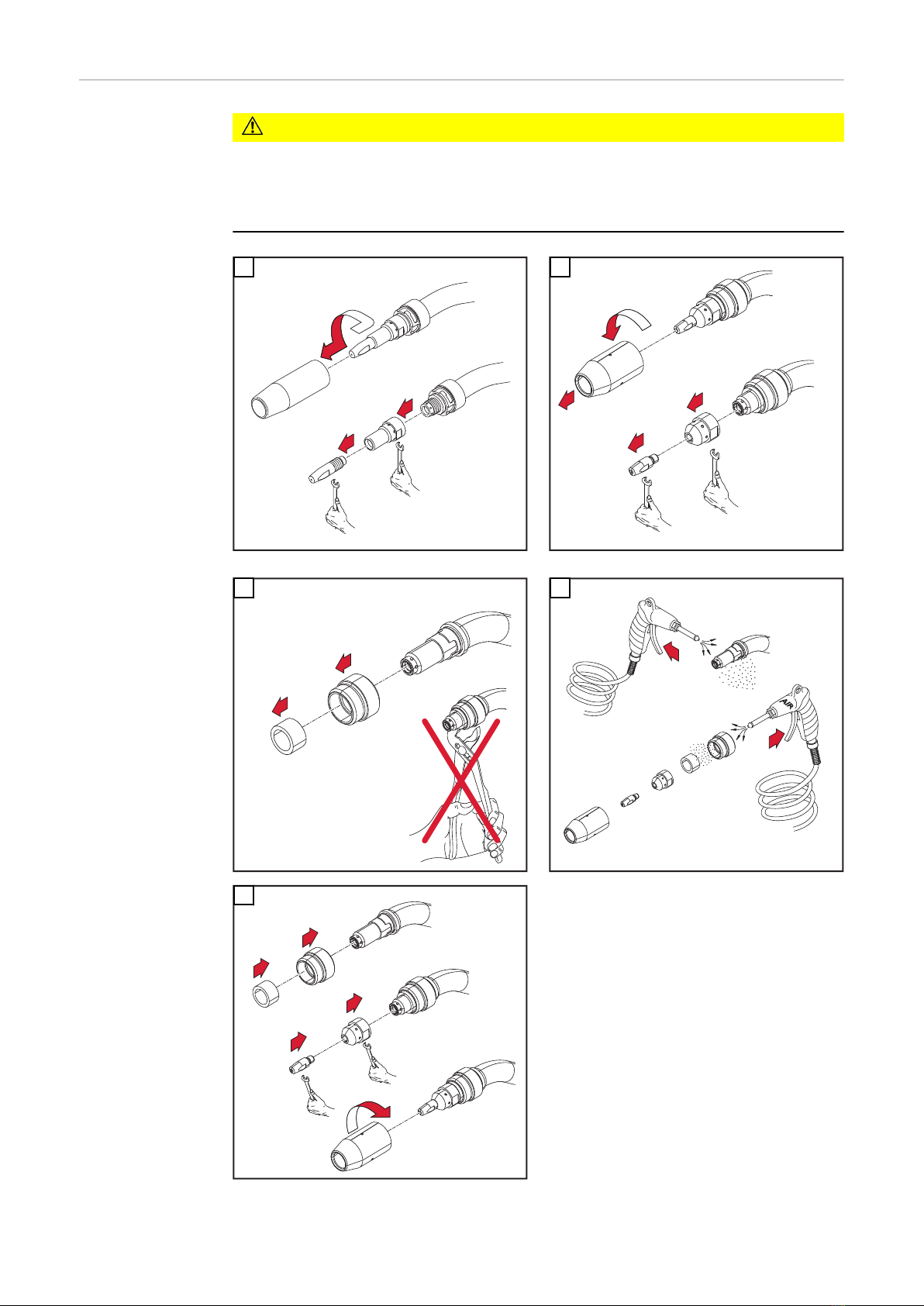 AIR