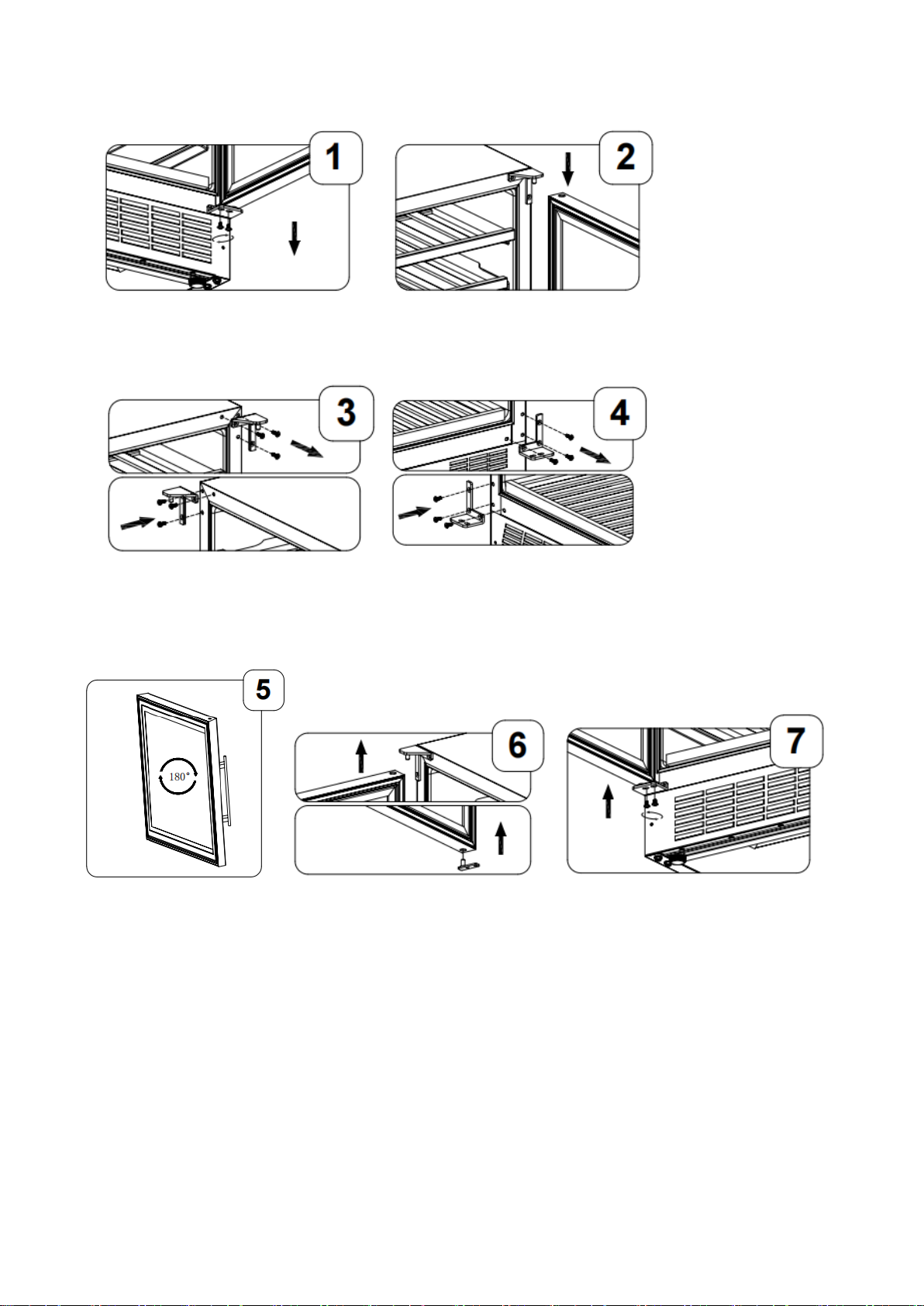 1

2

3

4

5

180°

6

7