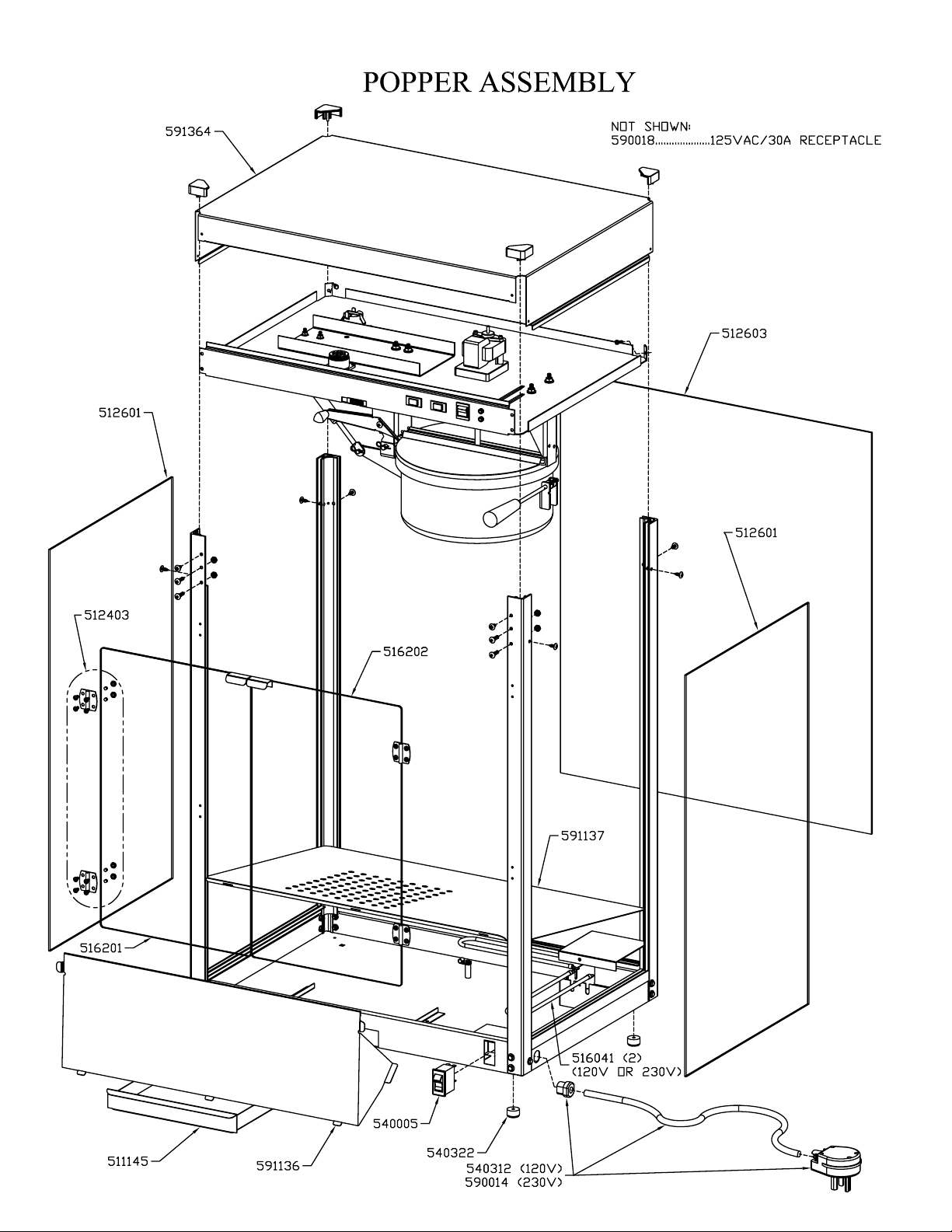 POPPER ASSEMBLY

NOT SHOWN:
590018....................125VAC/30A RECEPTACLE

591364

512603

512601

512601

512403

516202

591137

516201

516041 (2)
(120V OR 230V)

540005

540322

540312 (120V)
590014 (230V)

511145

591136