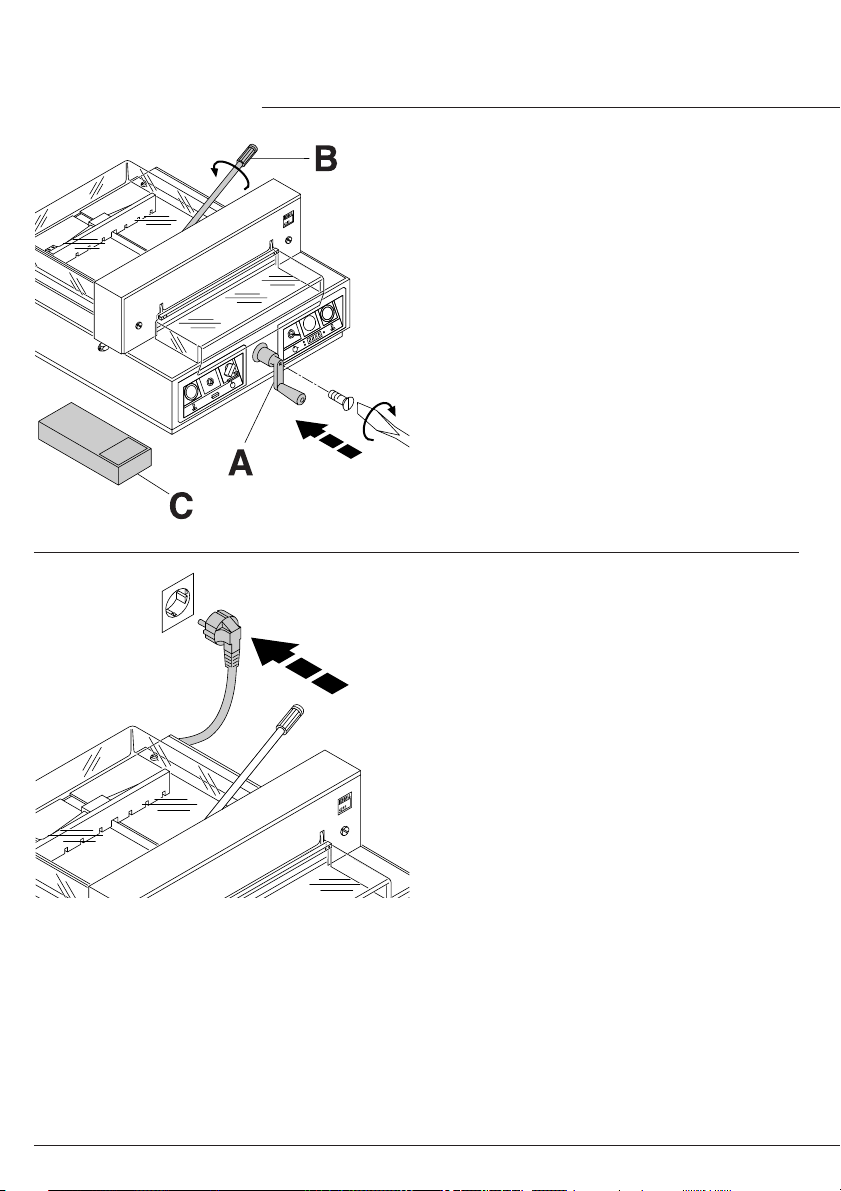 B

A

C