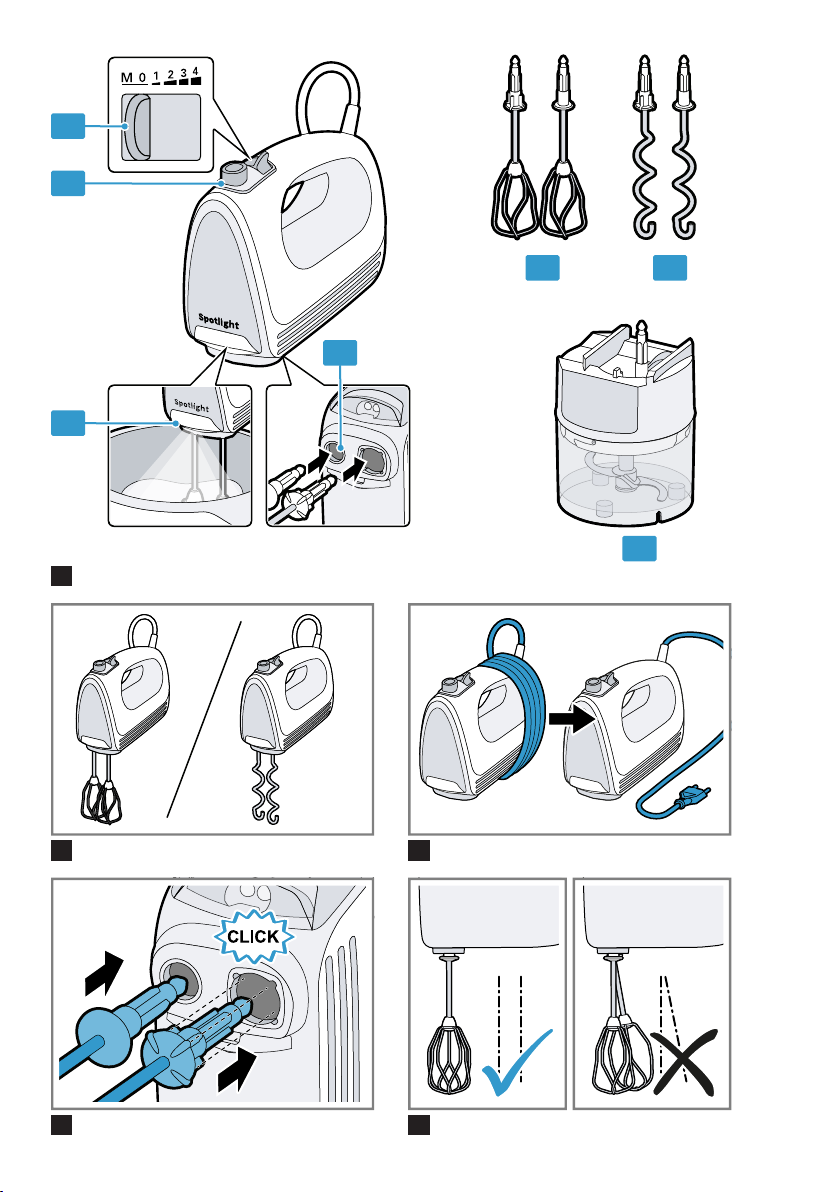 M 0 1 2 3 4

Spotlight

Spotlight

CLICK