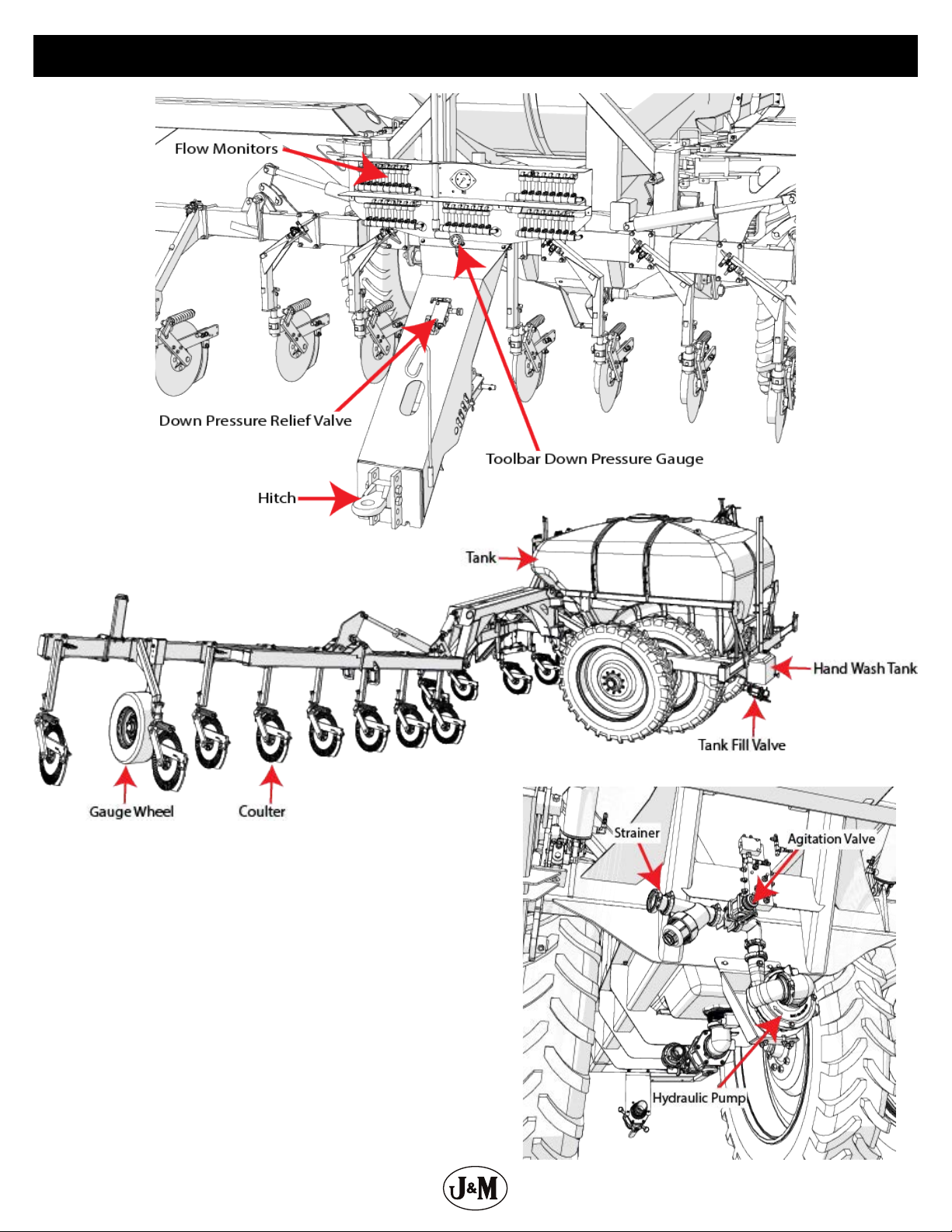 Flow Monitors

Down Pressure Relief Valve

Toolbar Down Pressure Gauge

Hitch

Tank

Hand Wash Tank

Tank Fill Valve

Gauge Wheel

Coulter

Strainer

Agitation Valve

Hydraulic Pump

J&M