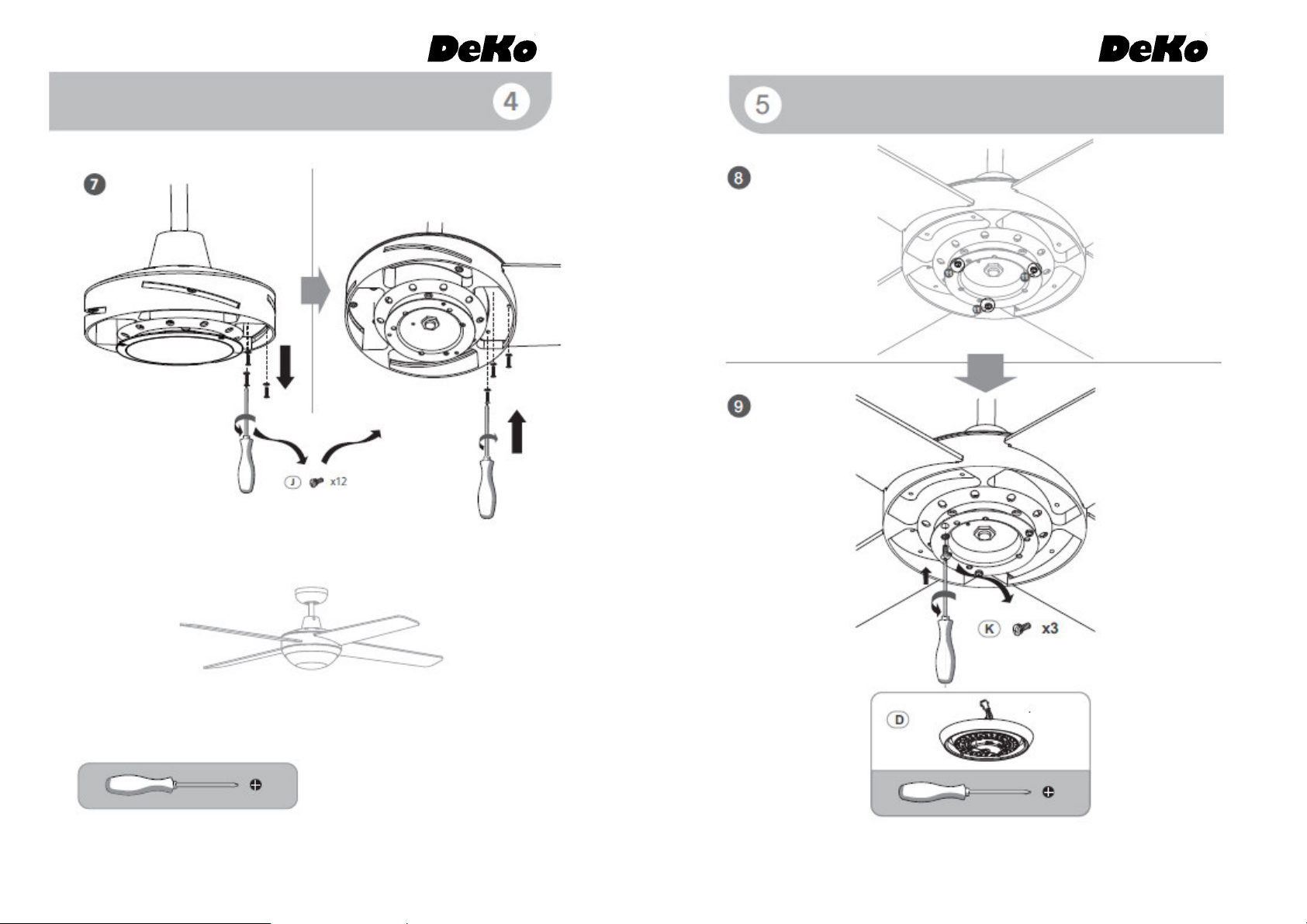 DeKo

4

7

J x12

DeKo

5

8

9

K x3

D