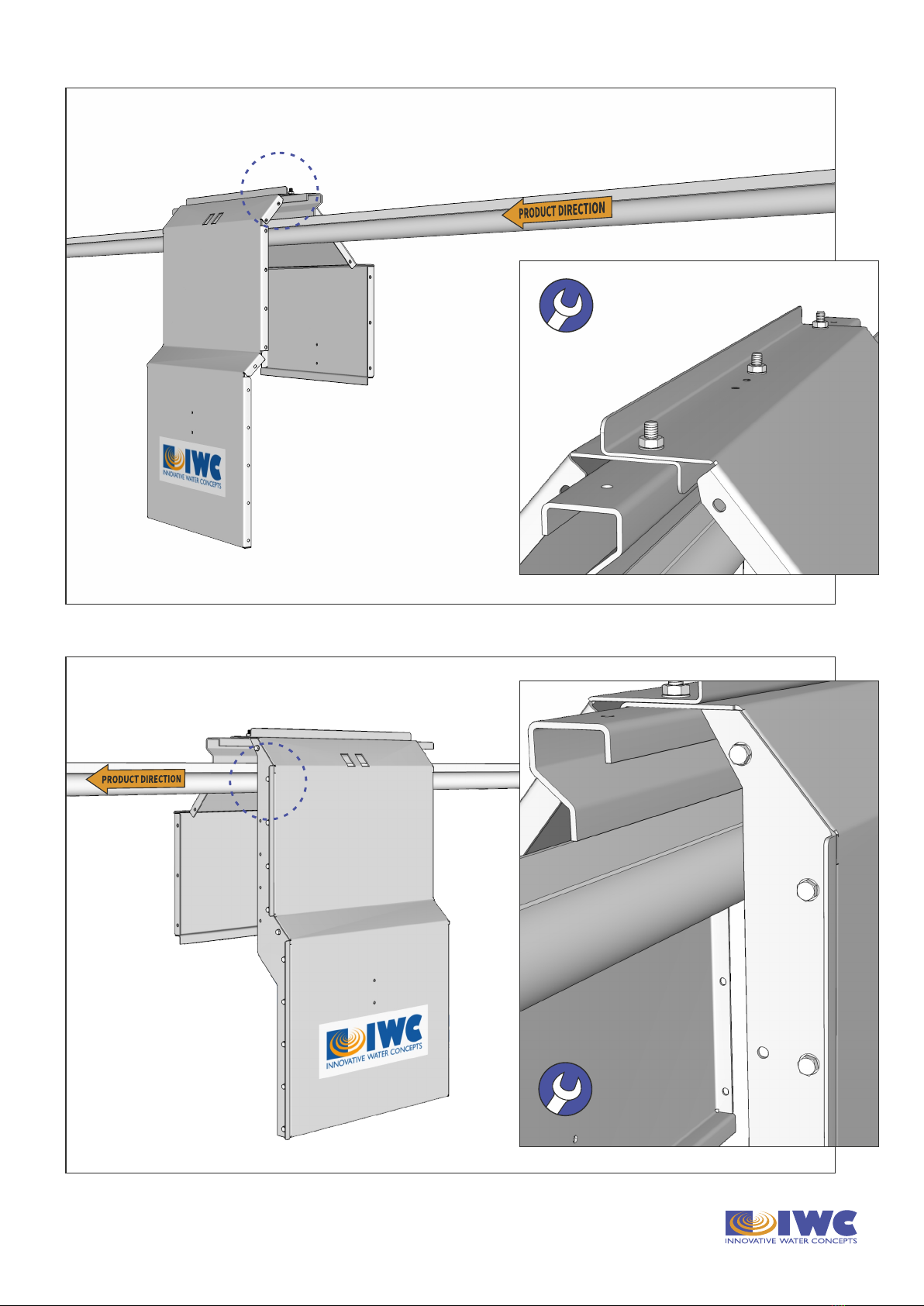 PRODUCT DIRECTION

IWC
INNOVATIVE WATER CONCEPTS

PRODUCT DIRECTION

IWC
INNOVATIVE WATER CONCEPTS

IWC
INNOVATIVE WATER CONCEPTS