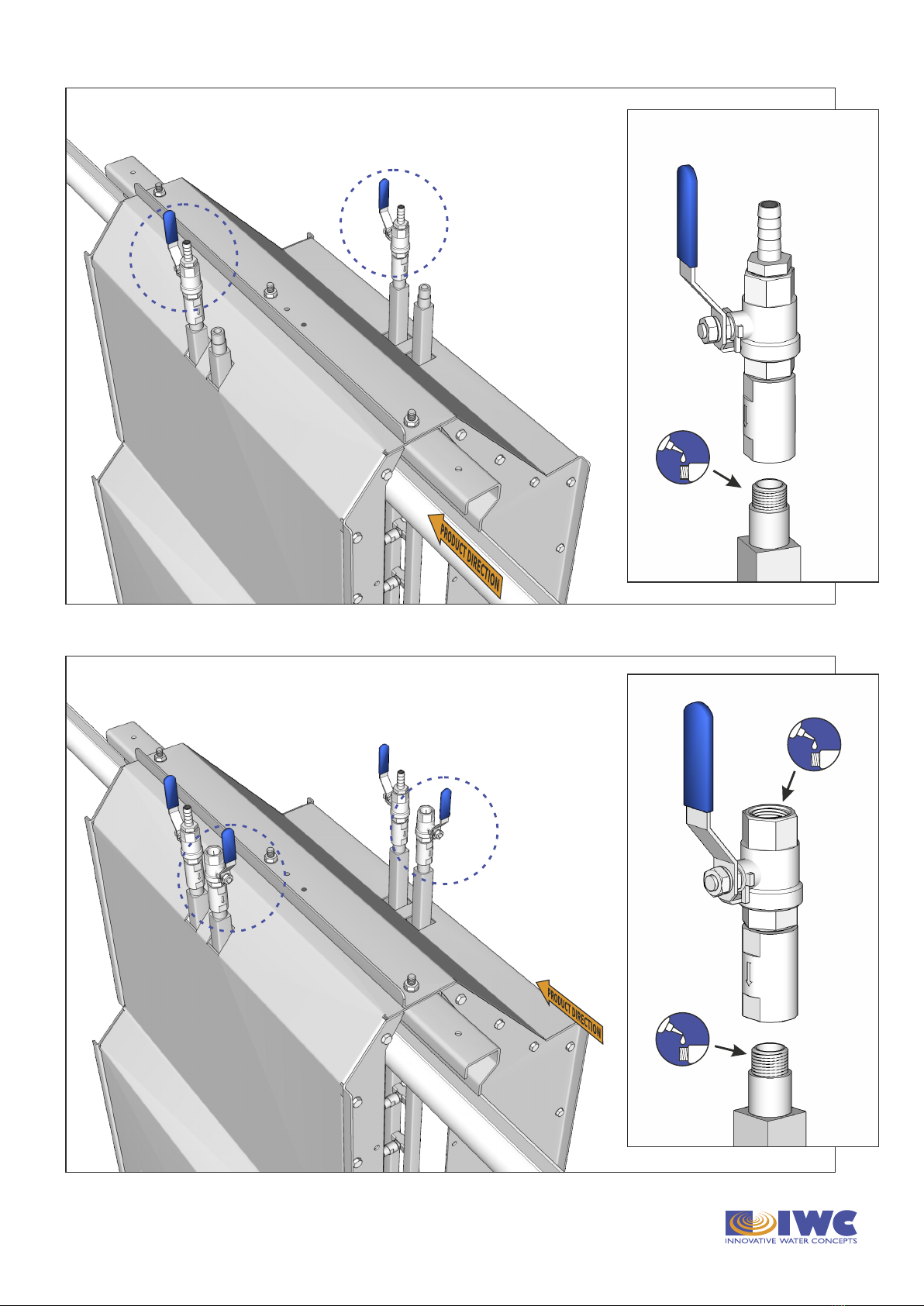 PRODUCT DIRECTION

PRODUCT DIRECTION

IWC
INNOVATIVE WATER CONCEPTS