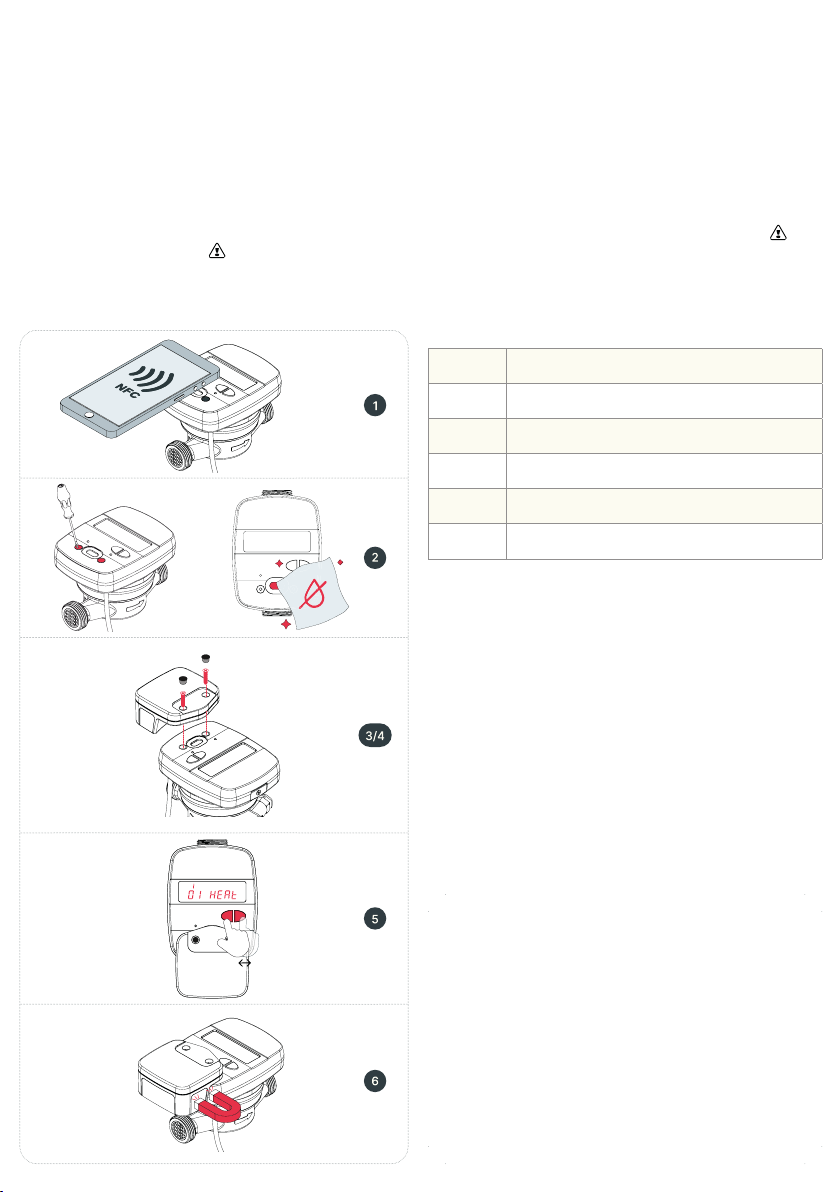 NFC

1

2

3/4

01 HEAt

5

6