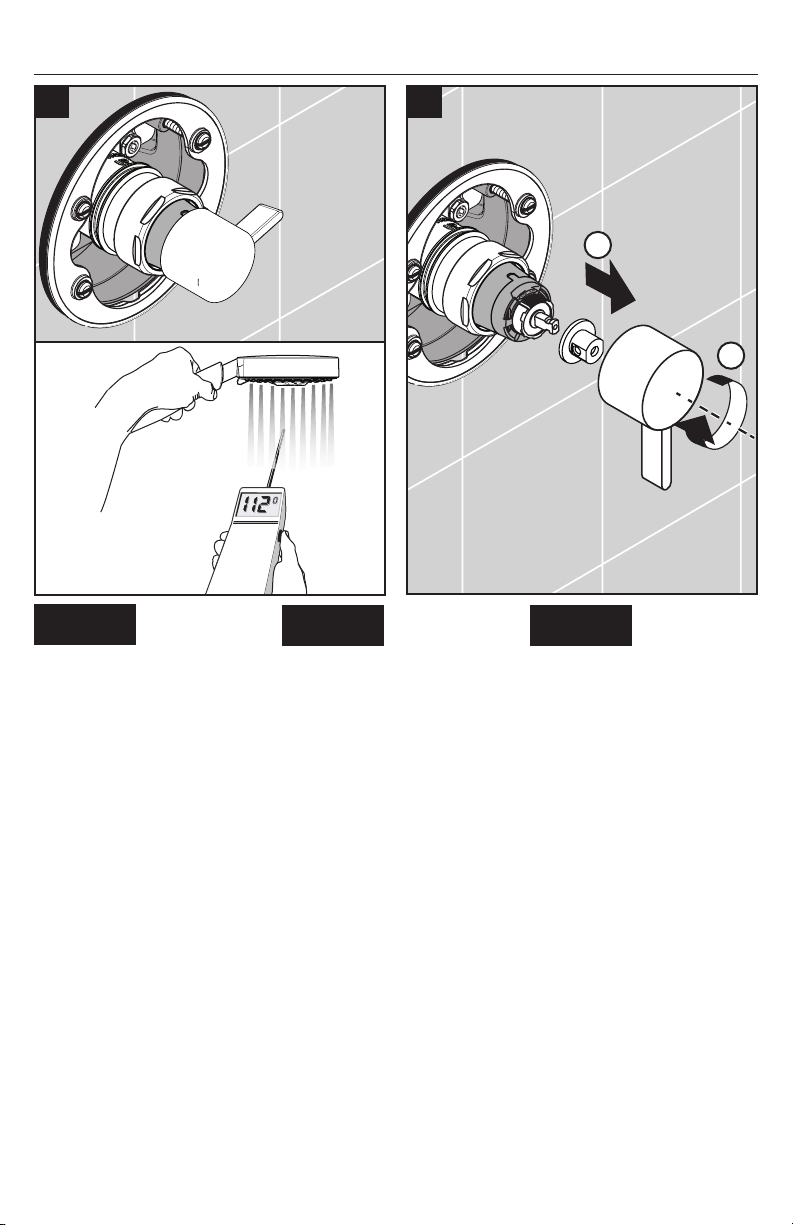 112°