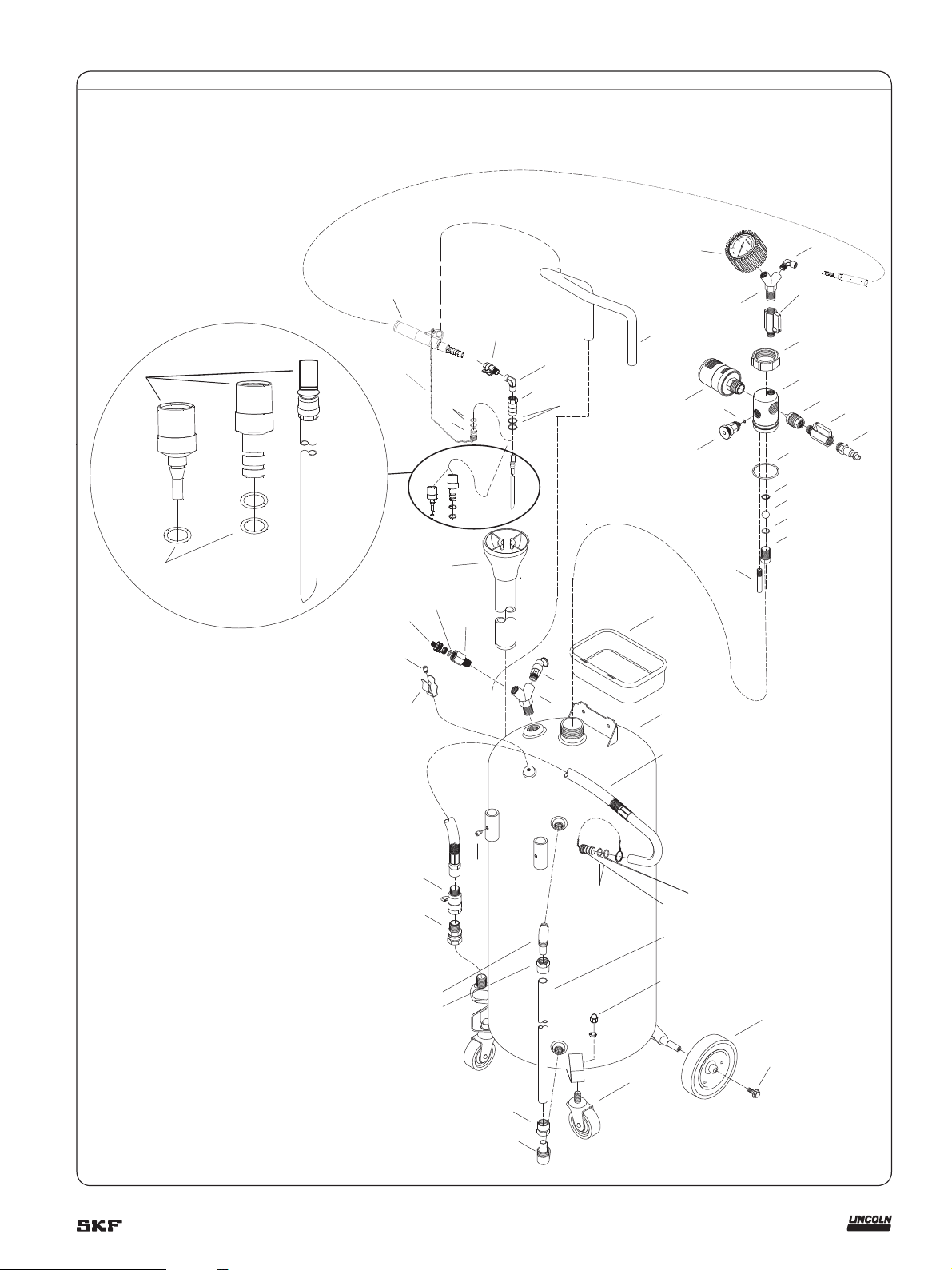 SKF

LINCOLN