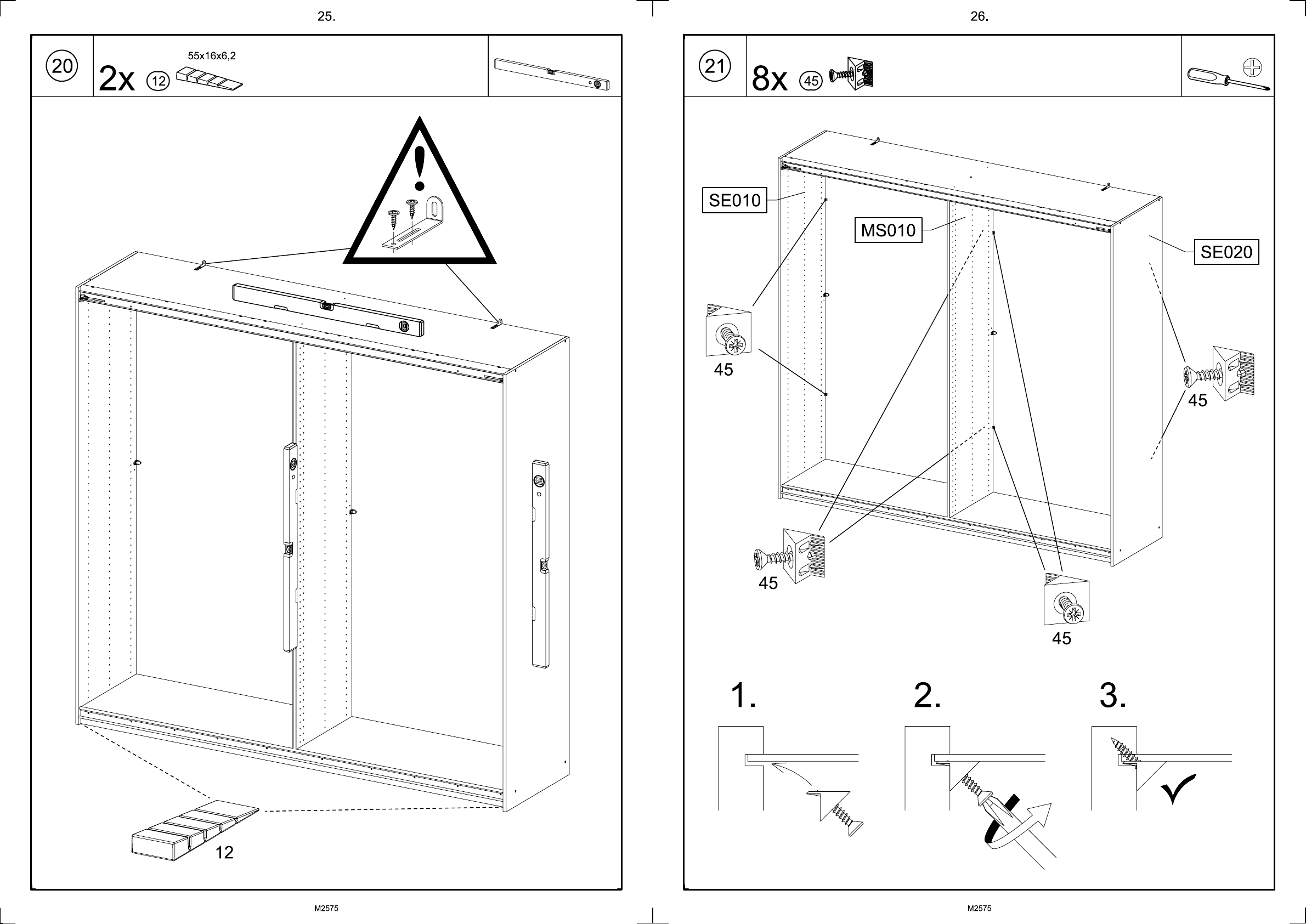 25.

20

2x 12 55x16x6,2

!

12

M2575

26.

21

8x 45

SE010

MS010

SE020

45

45

45

45

1.

2.

3.

M2575