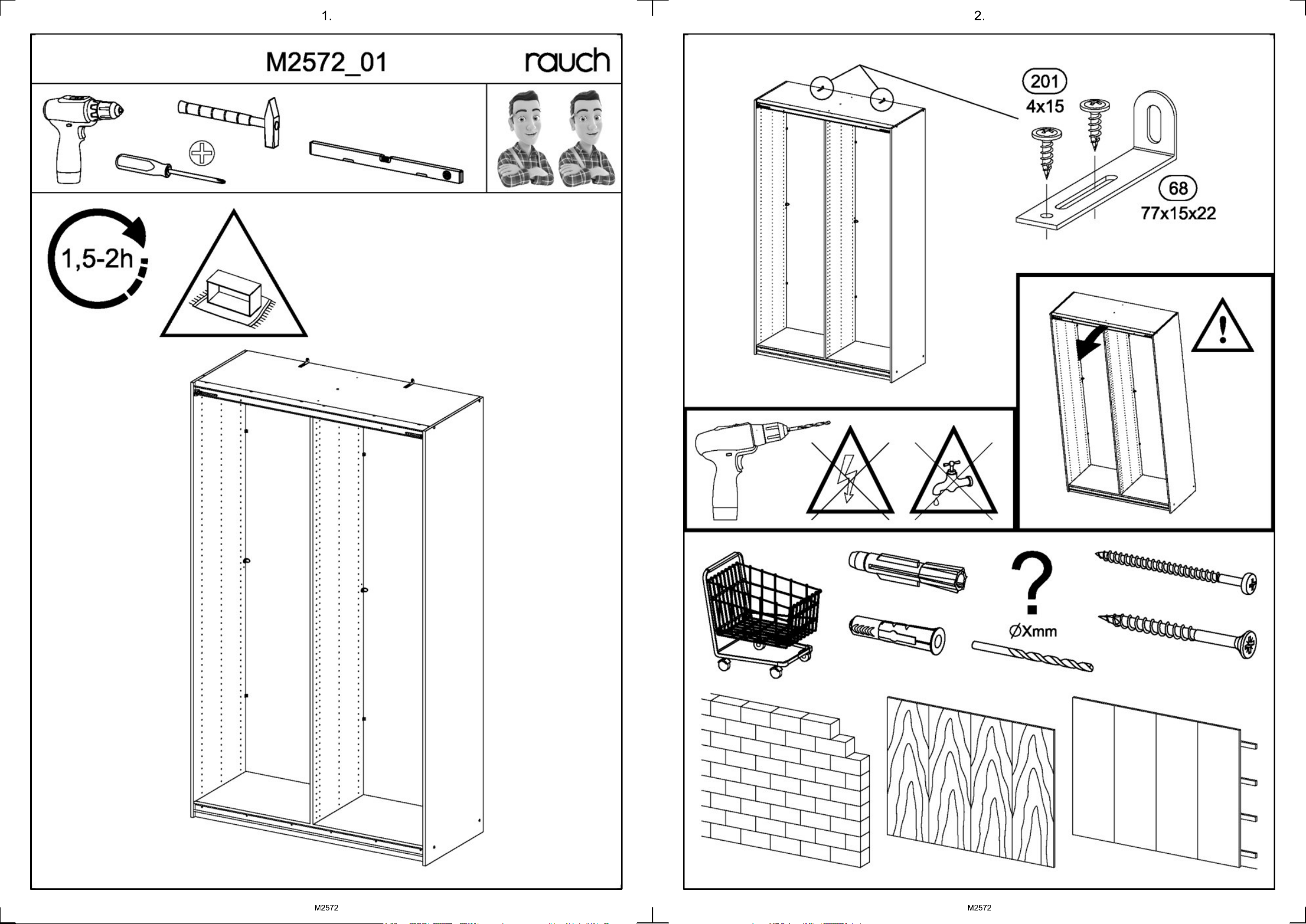 1.

M2572_01

rauch

1,5-2h

M2572

2.

201
4x15

68
77x15x22

?

ØXmm

M2572