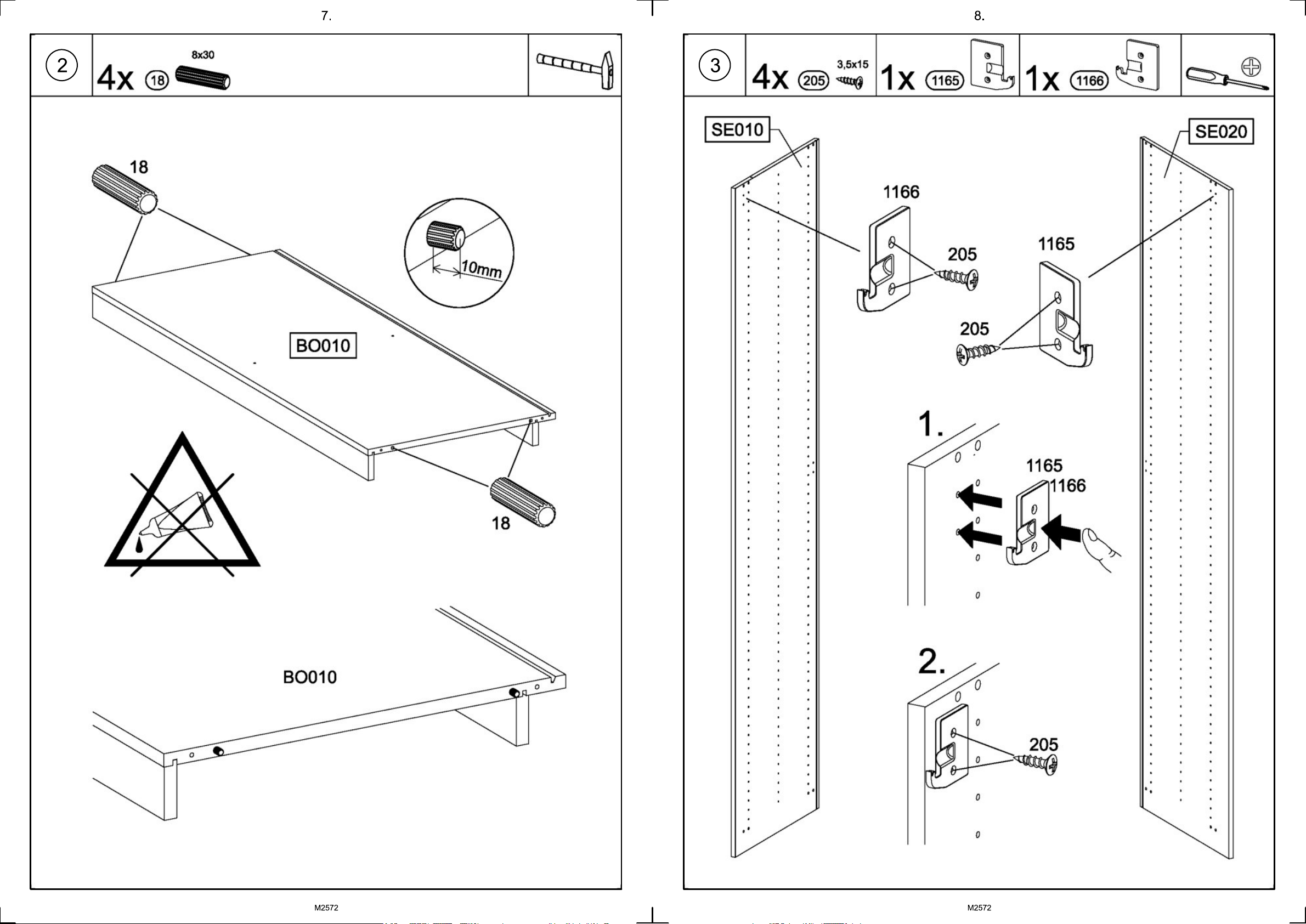 7.

2

4x 18 8x30

18

10mm

BO010

18

BO010

M2572

8.

3

4x 205 3,5x15

1x 1165

1x 1166

SE010

SE020

1166

205

1165

205

1.

1165

1166

2.

205

M2572