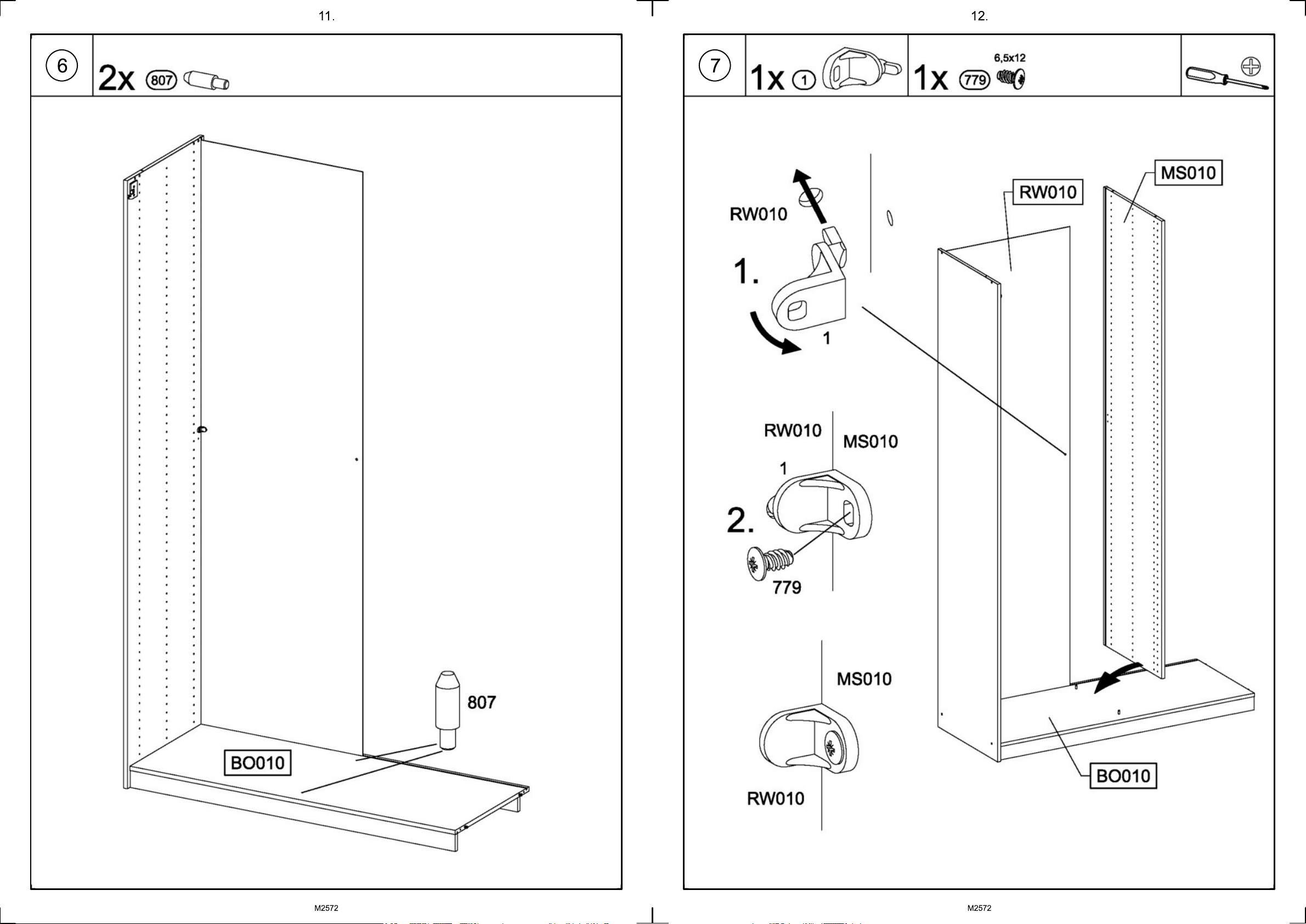 11.

6

2x 807

807

BO010

M2572

12.

7

1x 1

1x 779 6,5x12

RW010

1.

1

RW010

MS010

RW010

MS010

1

2.

779

MS010

RW010

BO010

M2572