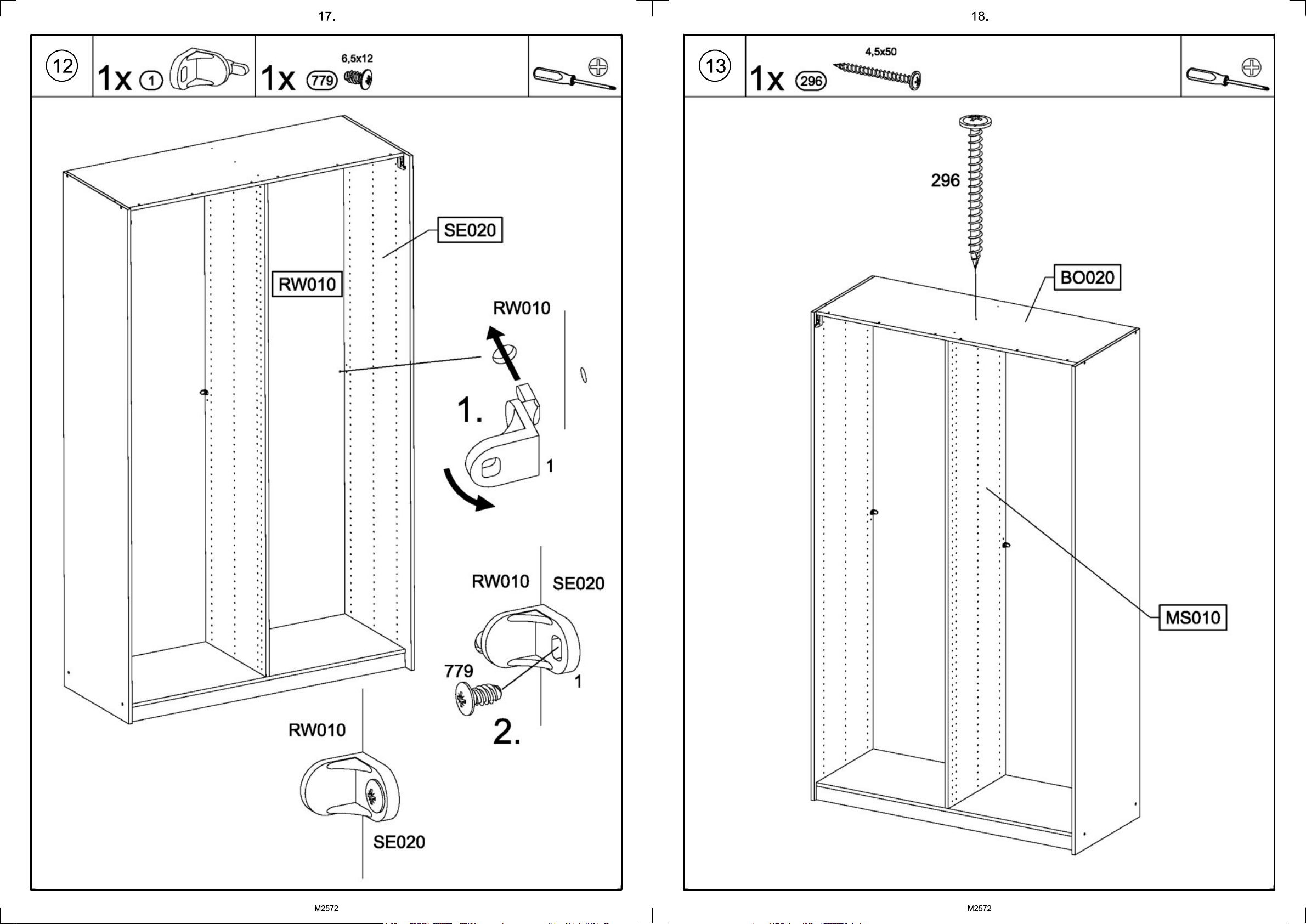 17.

12

1x 1

1x 779 6,5x12

SE020

RW010

RW010

1.

1

RW010 SE020

779

1

2.

RW010

SE020

M2572

18.

13

1x 296 4,5x50

296

BO020

MS010

M2572