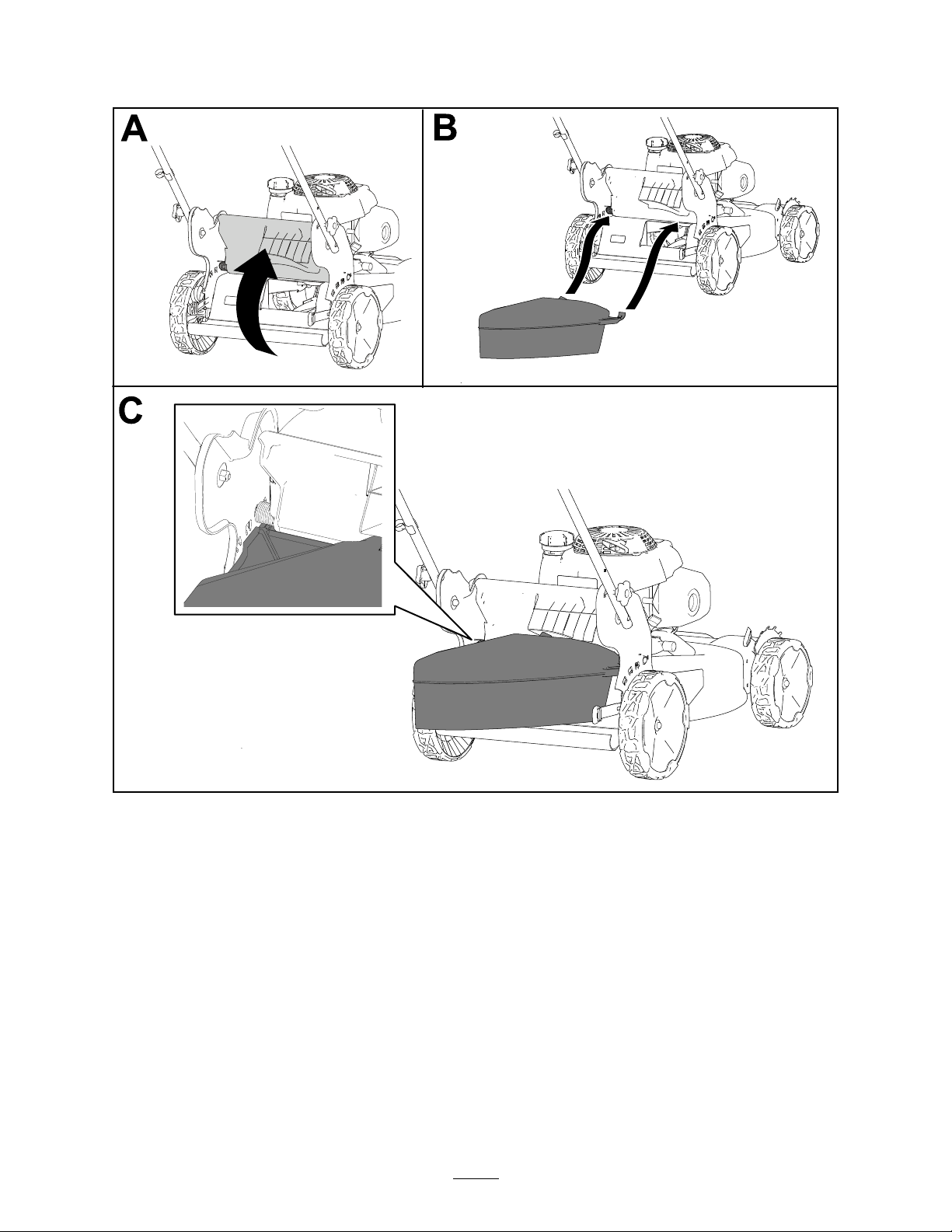 A

B

C