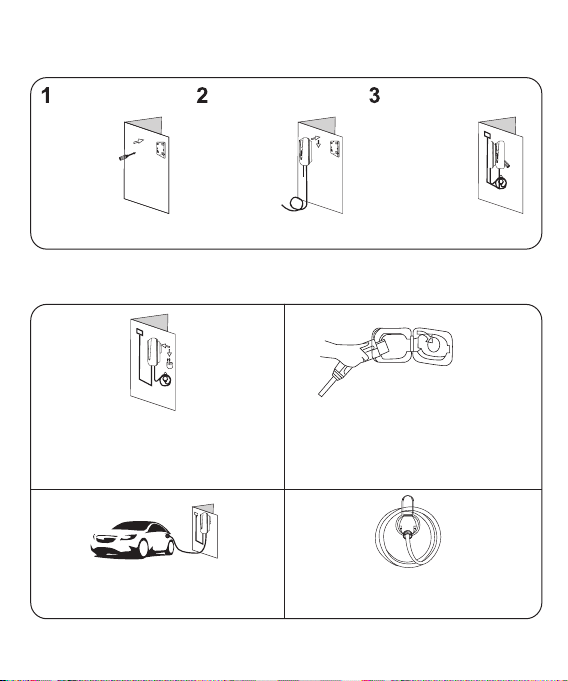 1

2

3