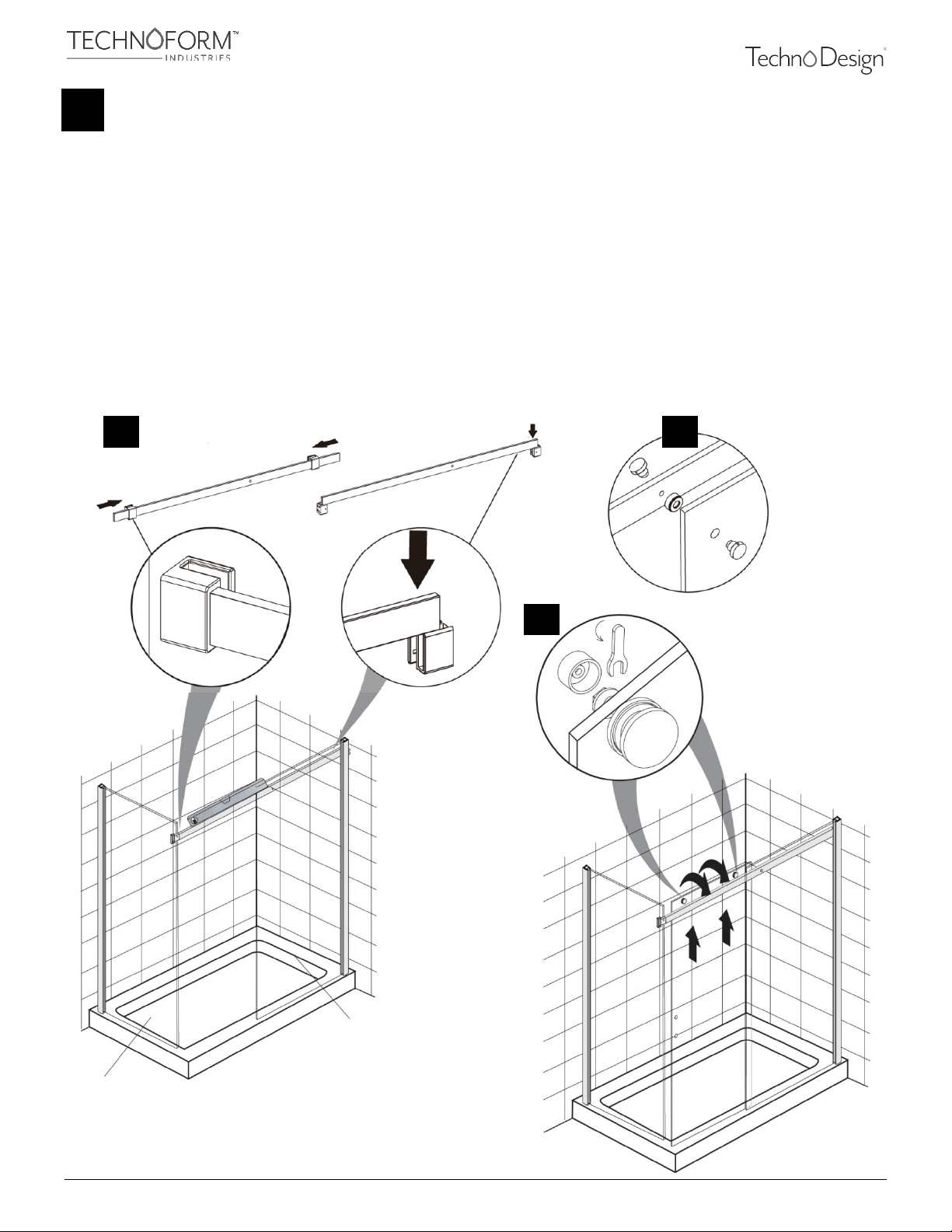 TECHNOFORM™
INDUSTRIES

TechnoDesign®