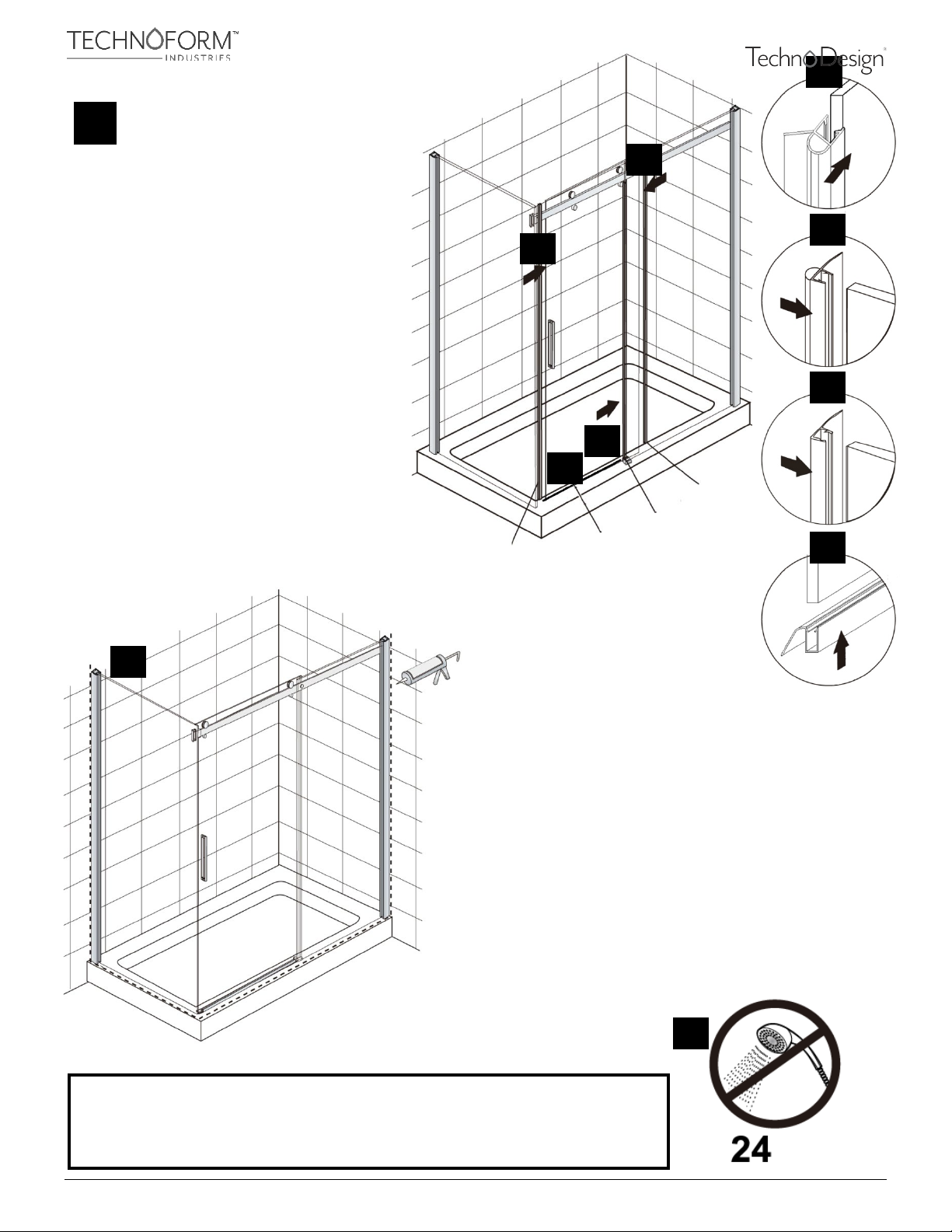 TECHNOFORM™
INDUSTRIES

TechnoDesign®

24