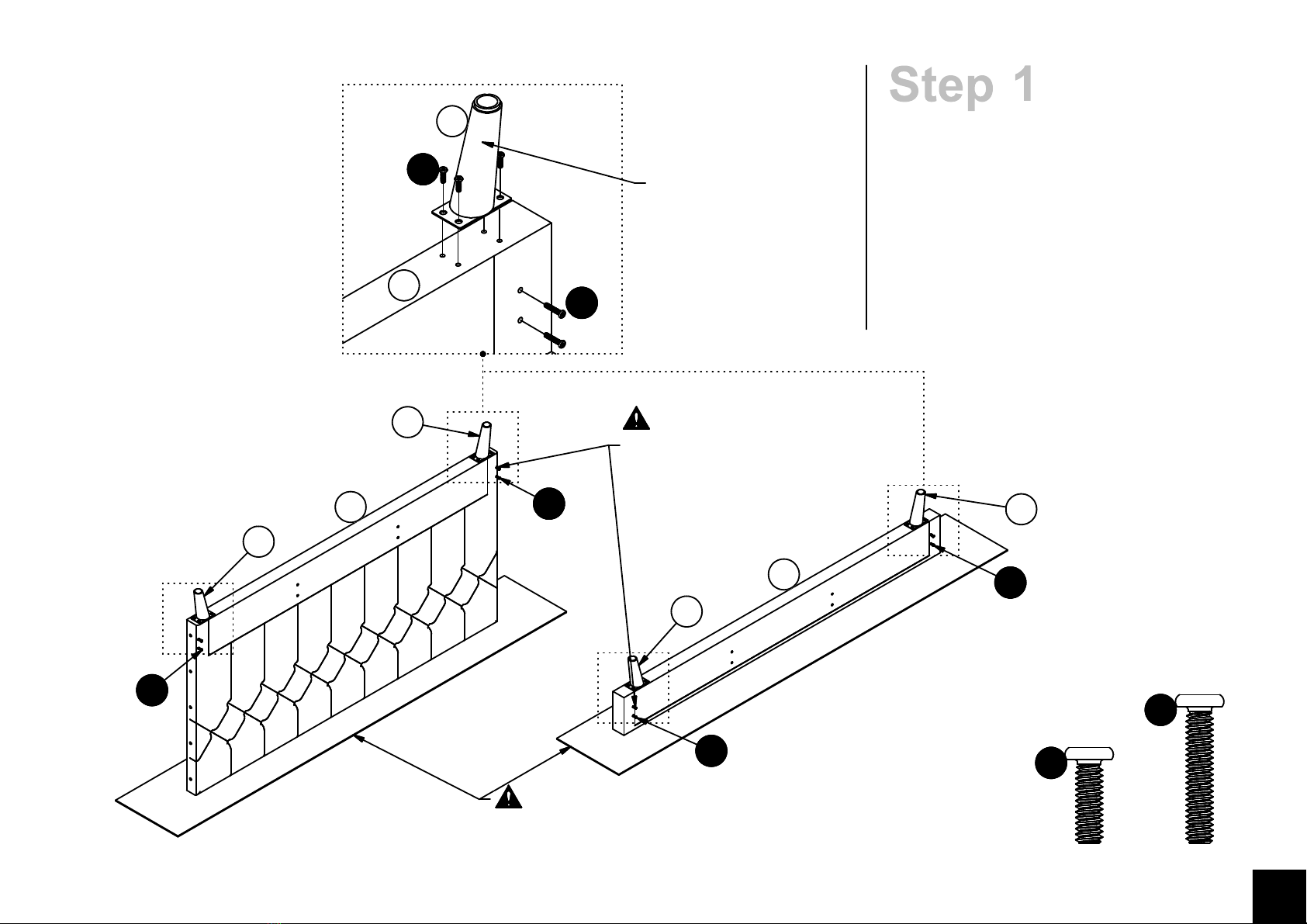 Step 1