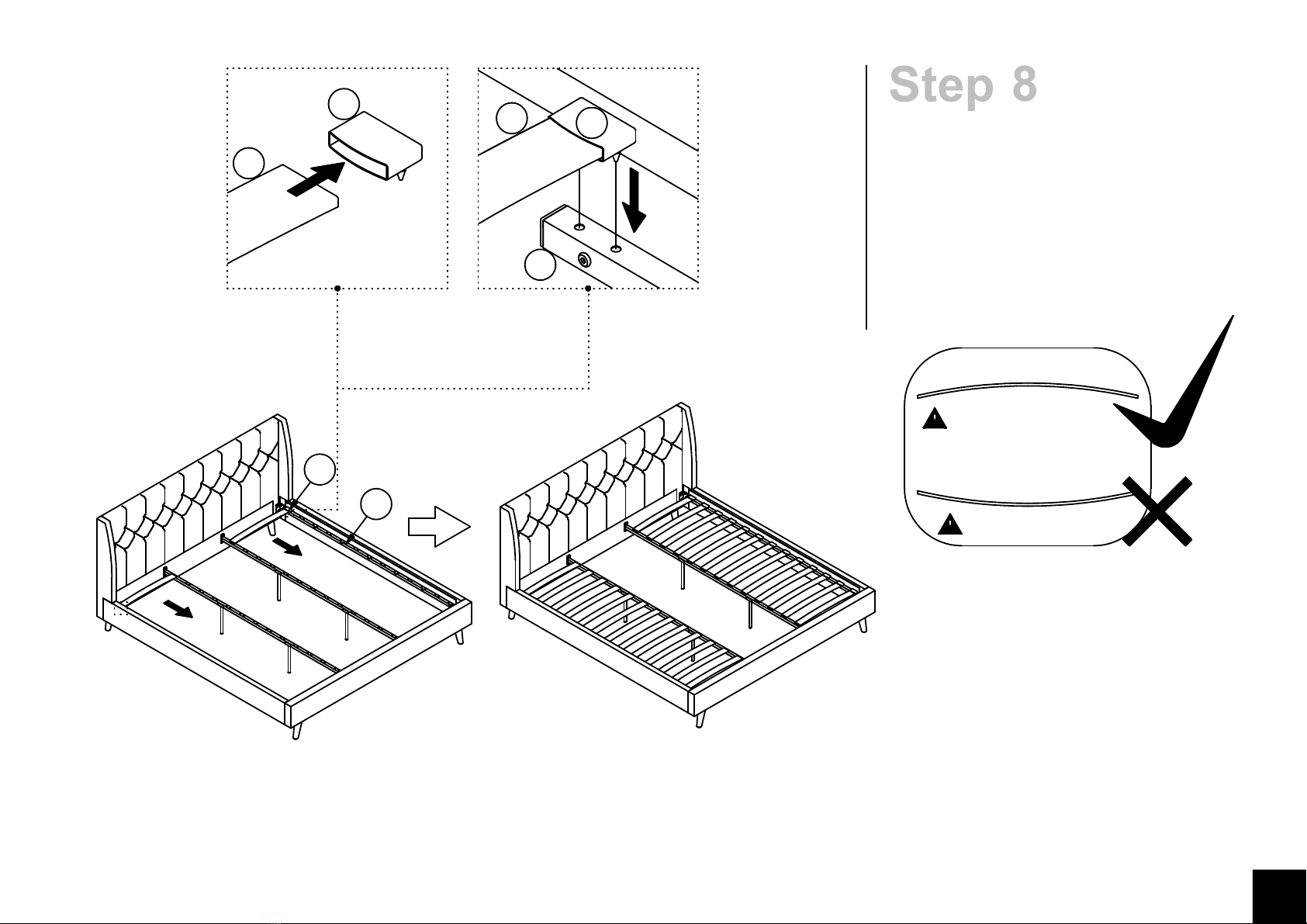 Step 8