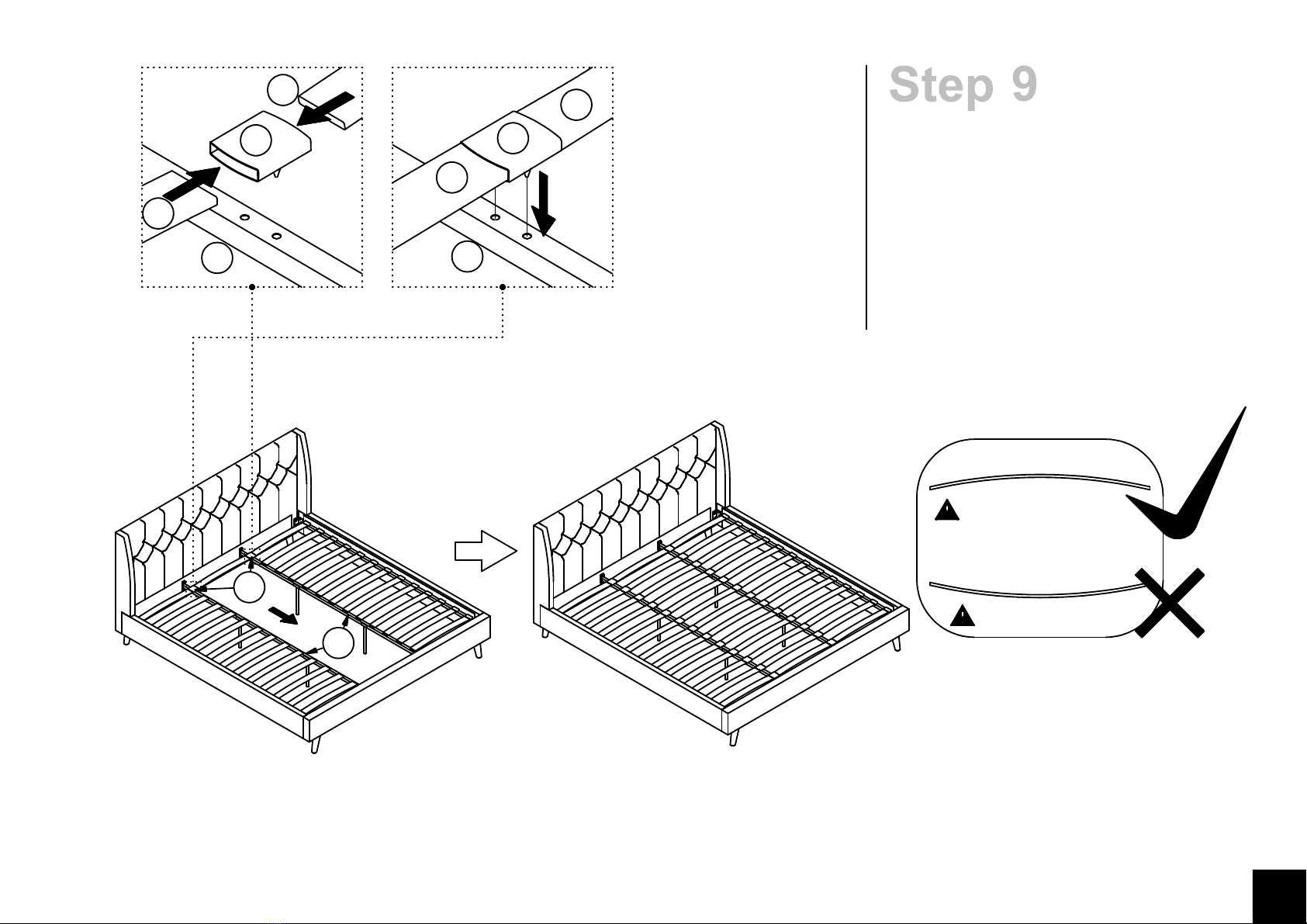 Step 9