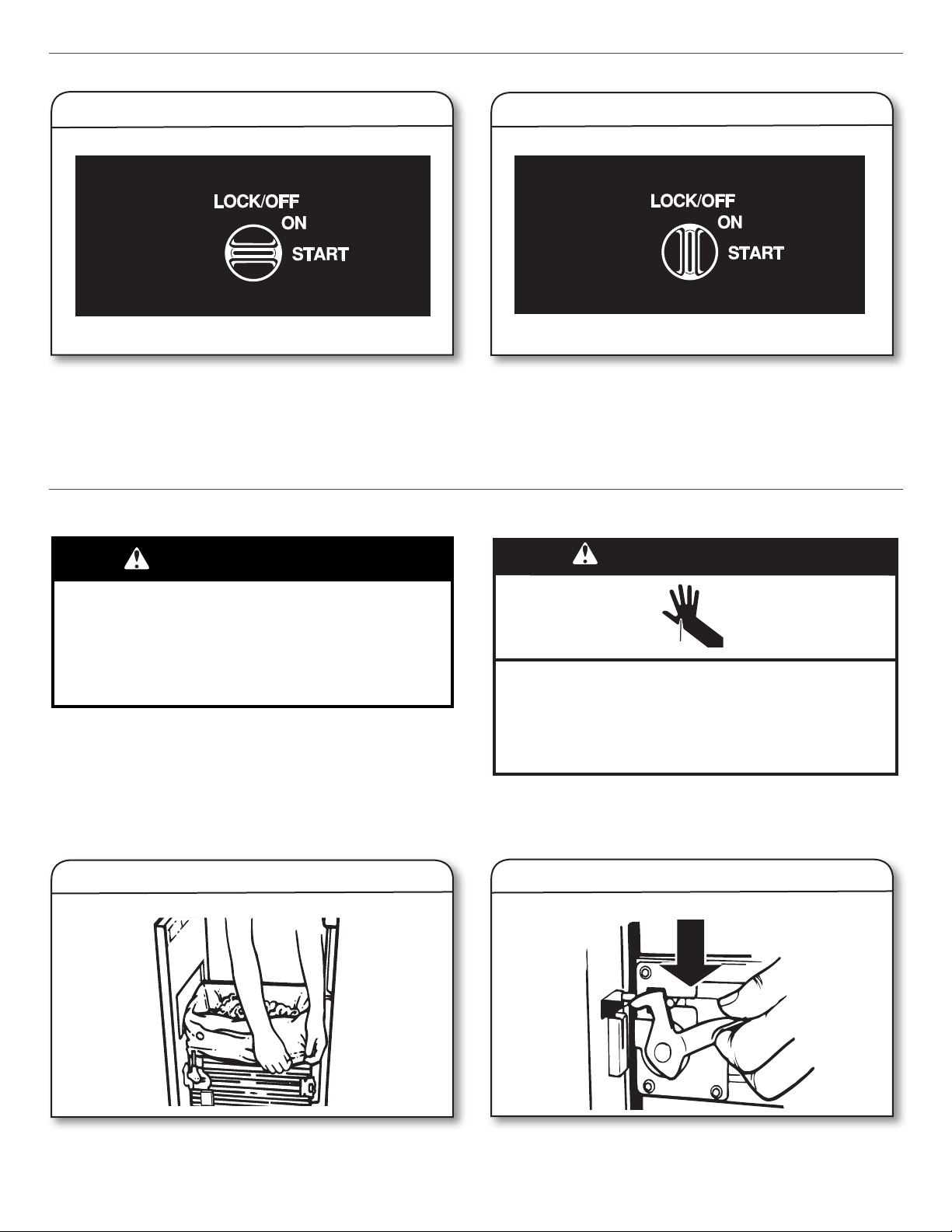 LOCK/OFF
ON
START

LOCK/OFF
ON
START