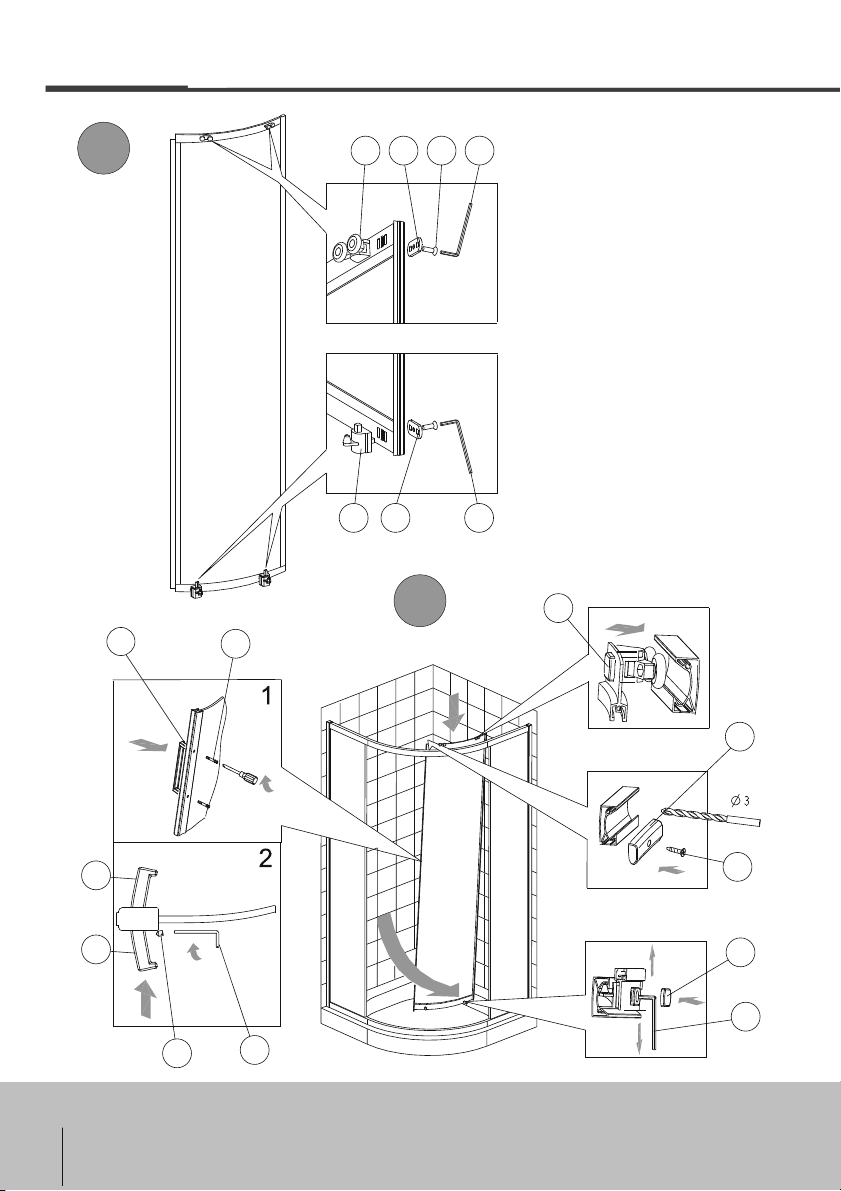 1

2

$\varnothing$ 3