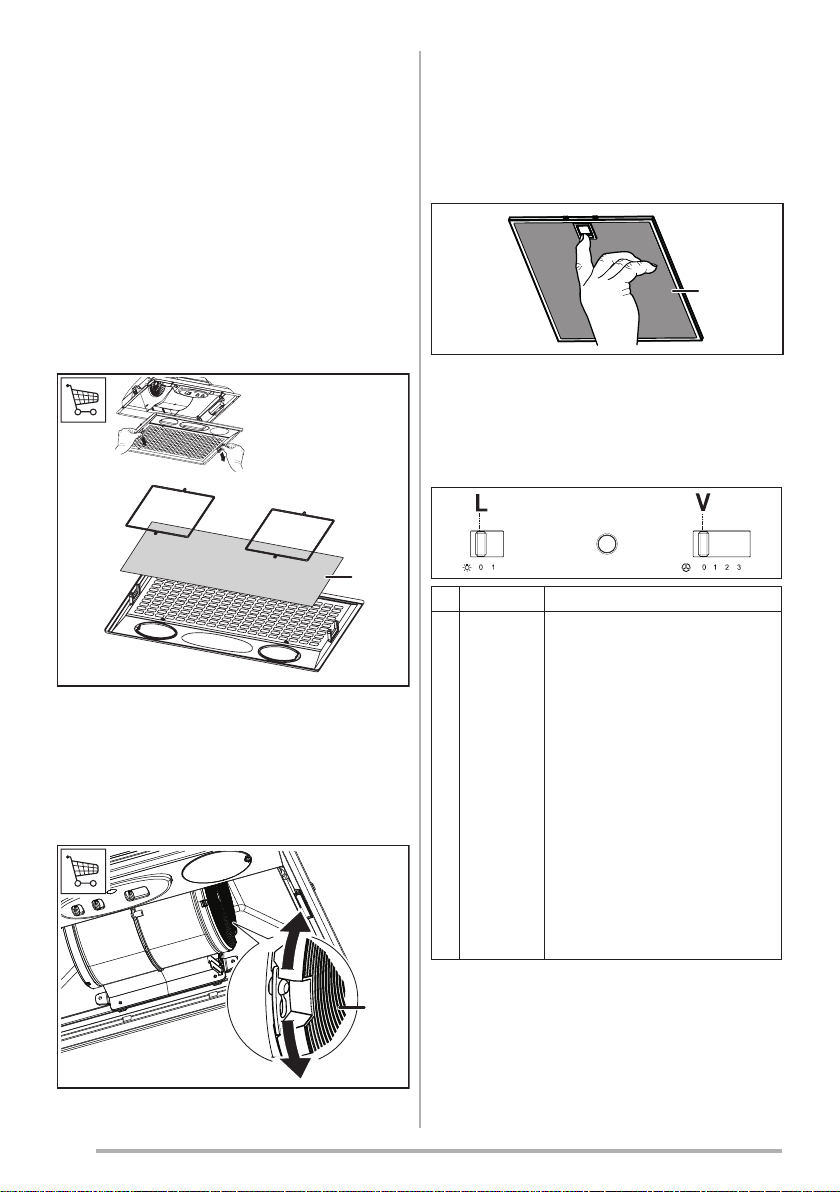 L

V

0 1

0 1 2 3