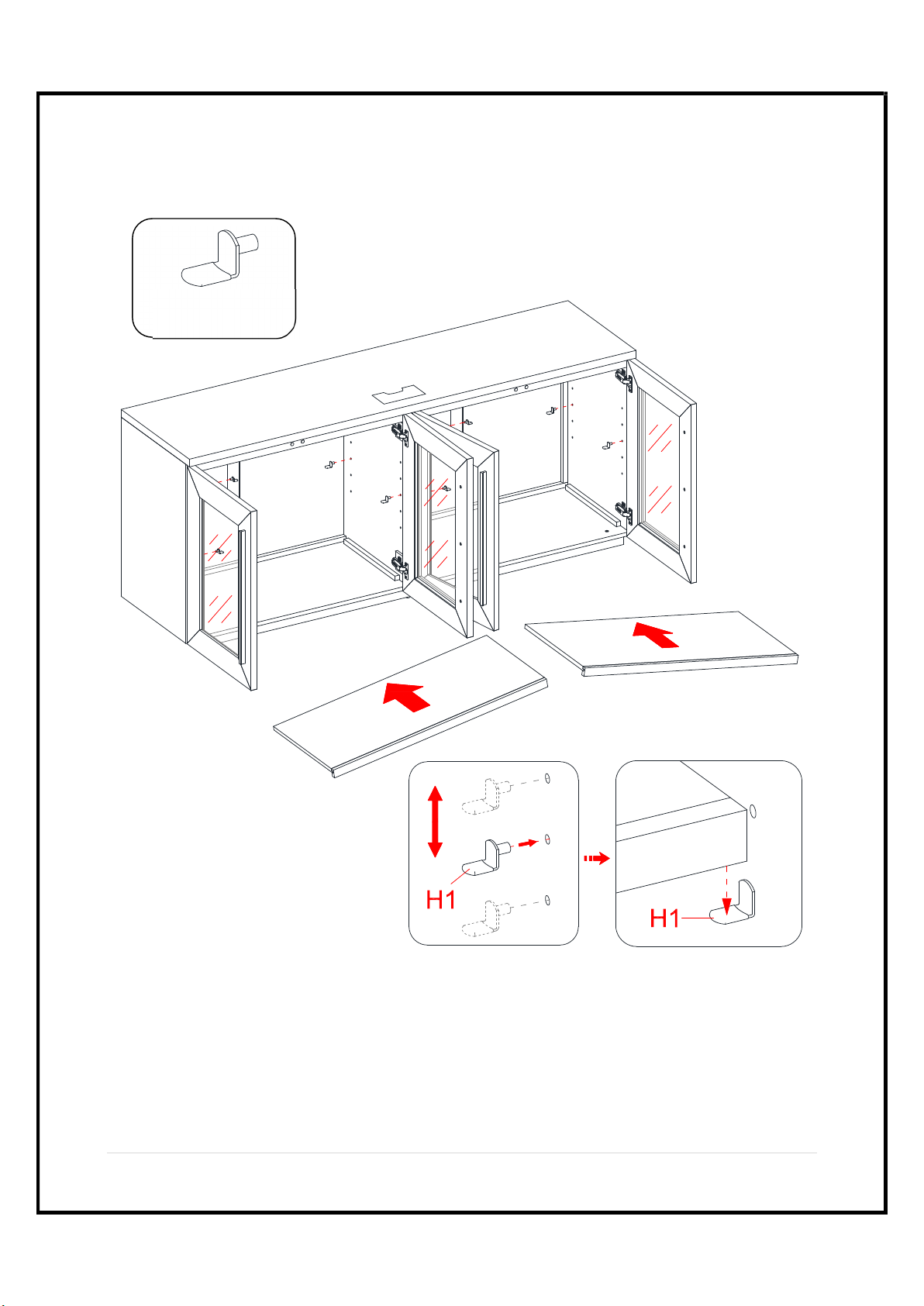 H1

H1