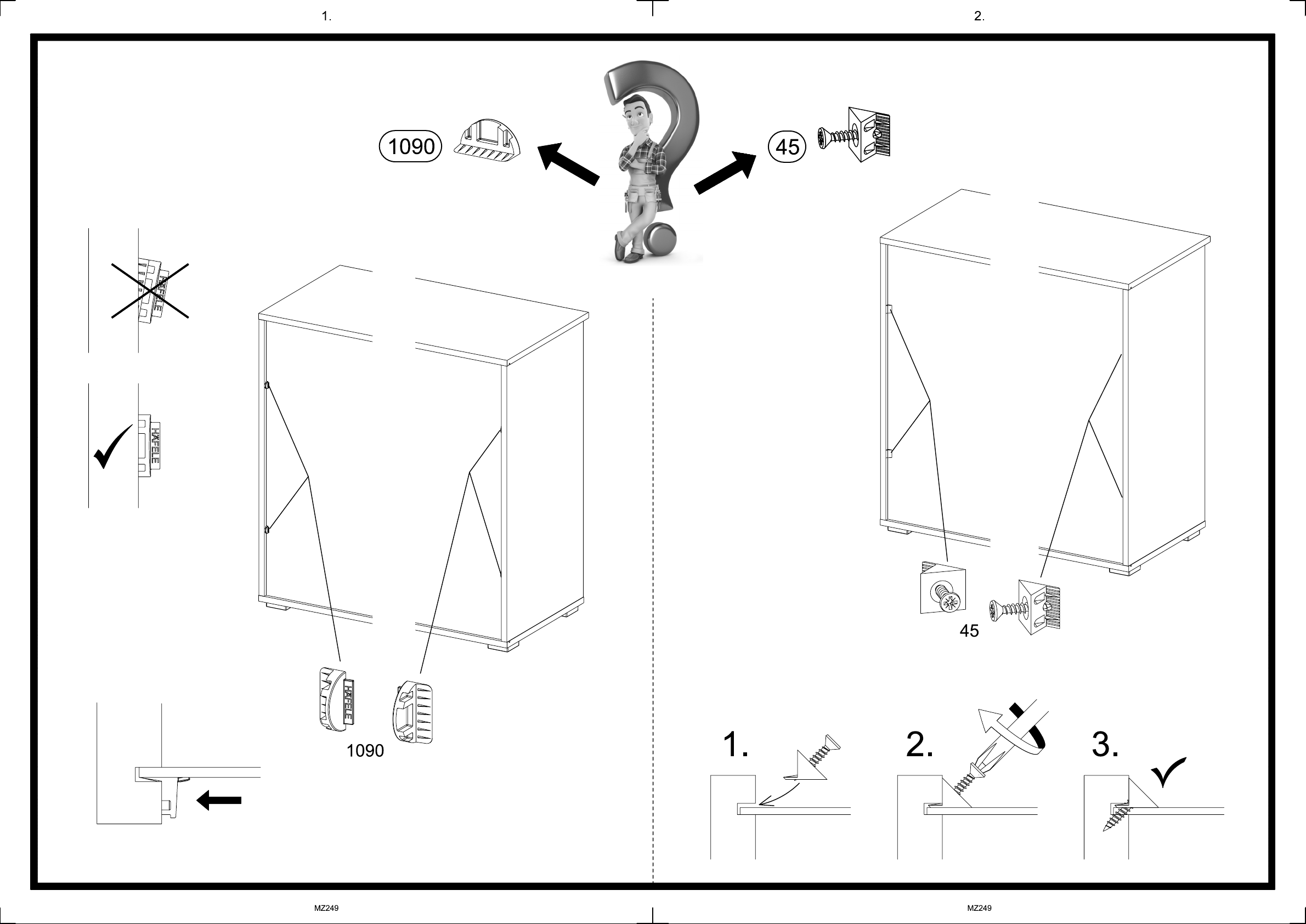 1.

2.

1090

45

HÄFELE

HÄFELE

HÄFELE

1090

45

1.

2.

3.

MZ249

MZ249