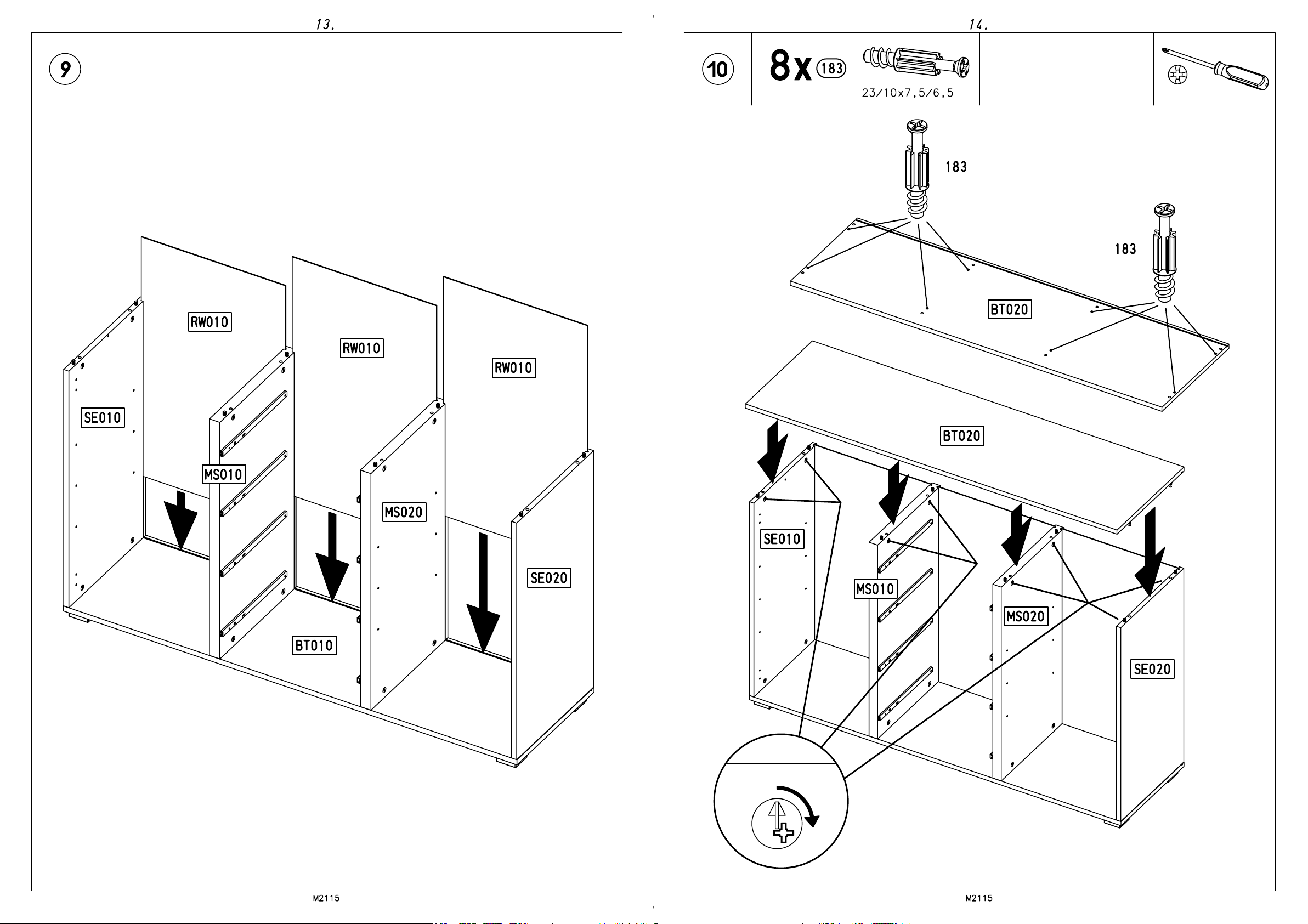 13.

9

RW010
RW010
RW010
SE010
MS010
MS020
SE020
BT010

M2115

14.

10

8x 183

23/10x7,5/6,5

183
183
BT020
BT020
SE010
MS010
MS020
SE020

M2115