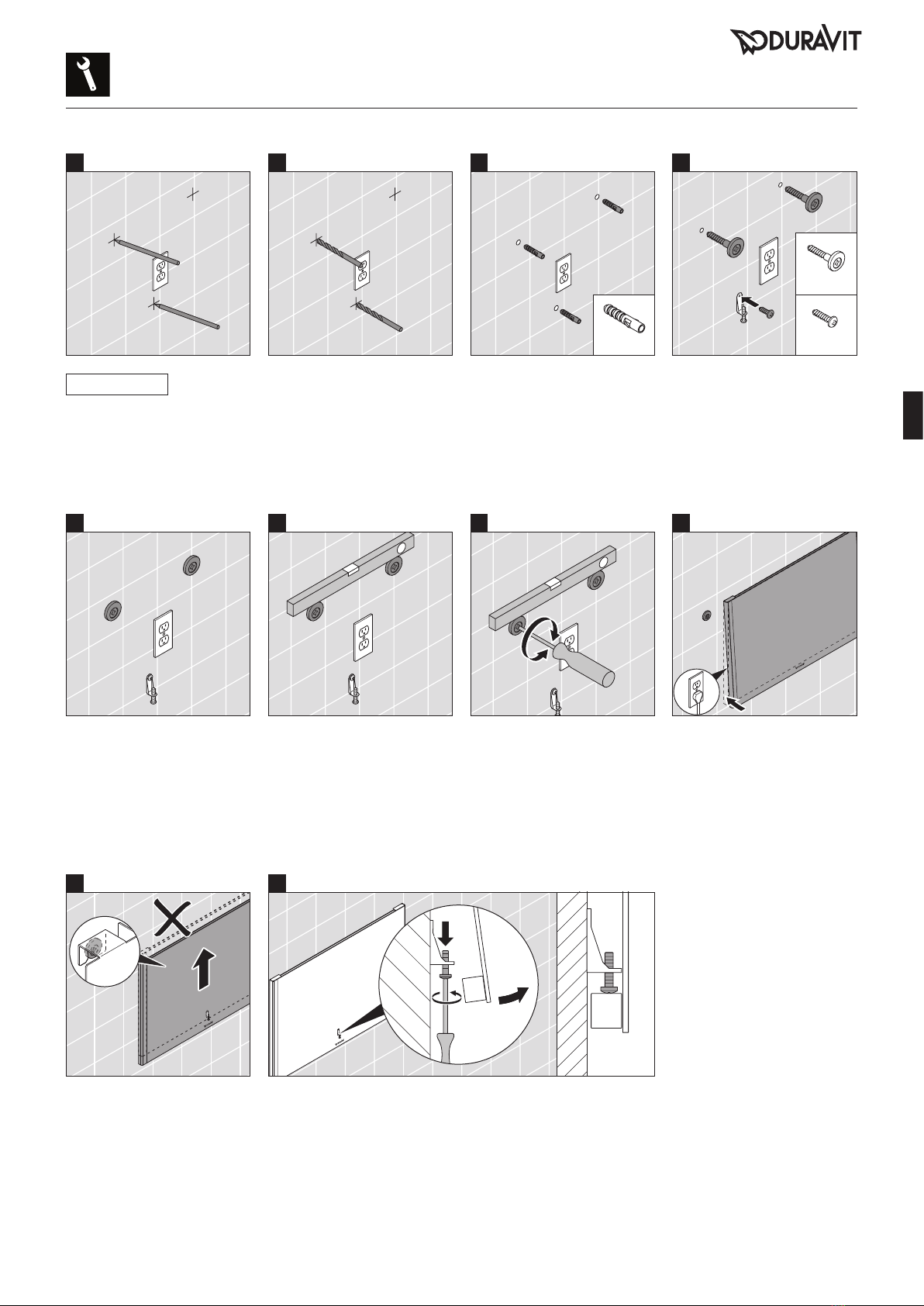 DURAVIT