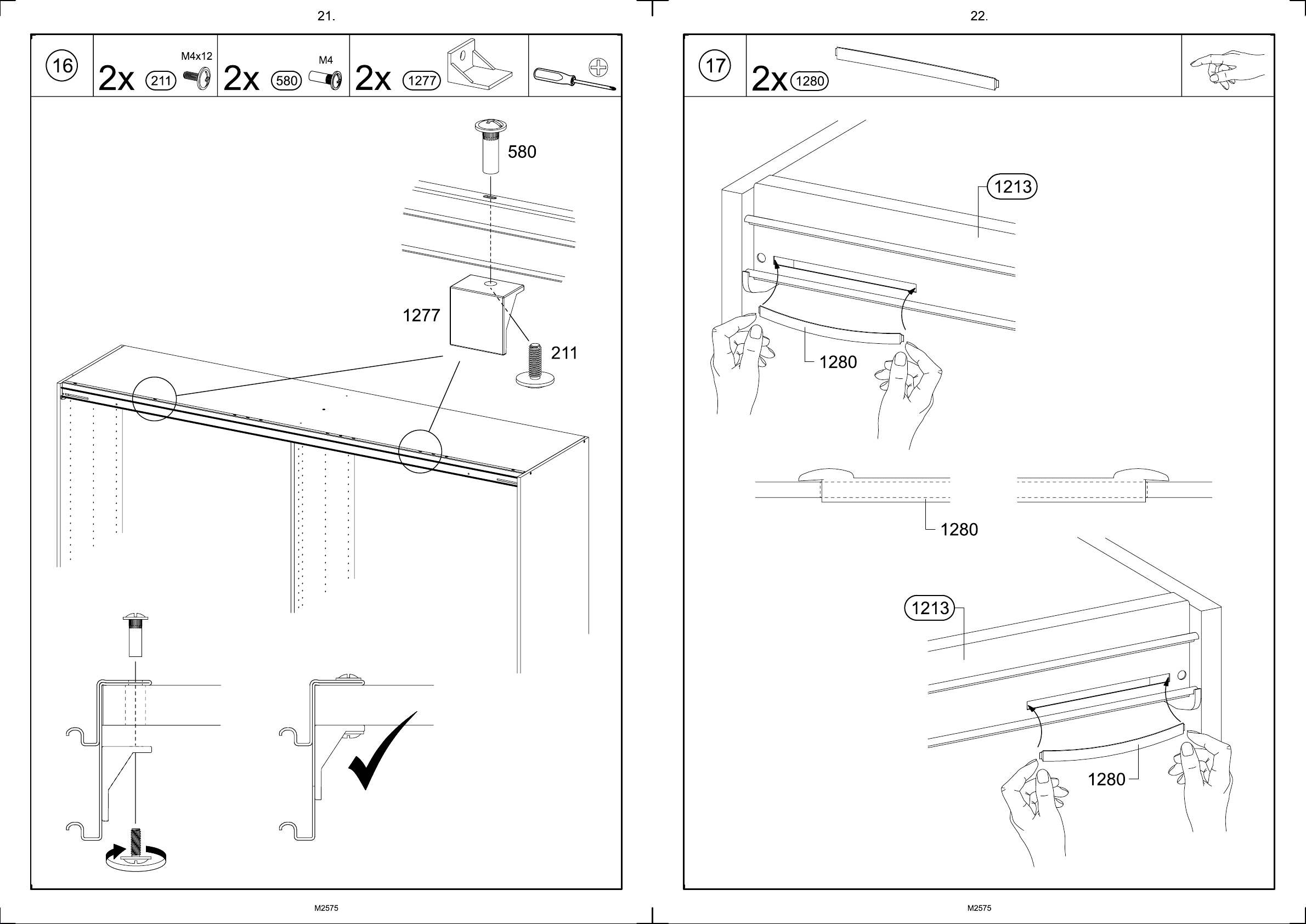 21.

16

2x 211 M4x12

2x 580 M4

2x 1277

580

1277

211

M2575

22.

17

2x 1280

1213

1280

1280

1213

1280

M2575