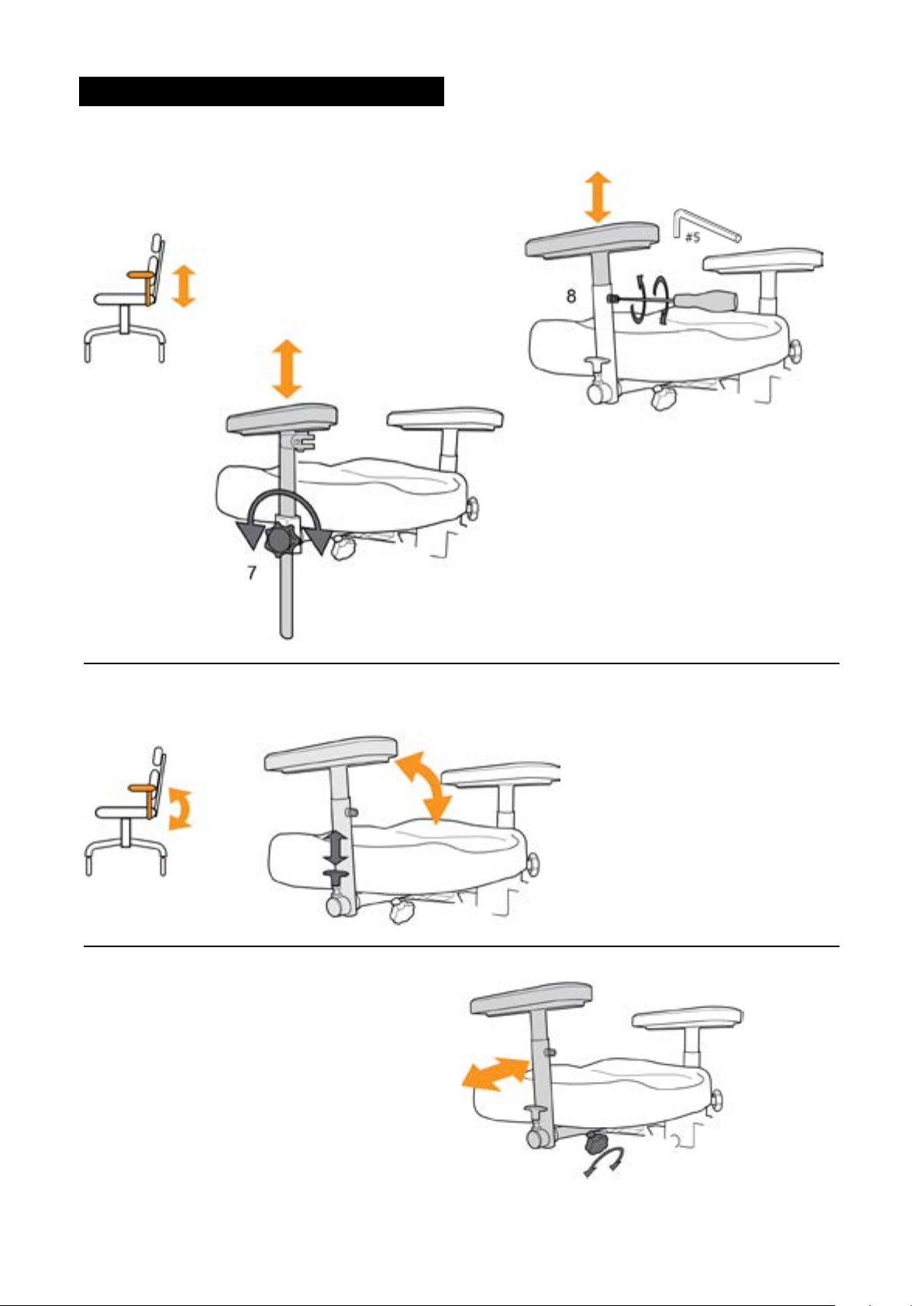 #5

8

7