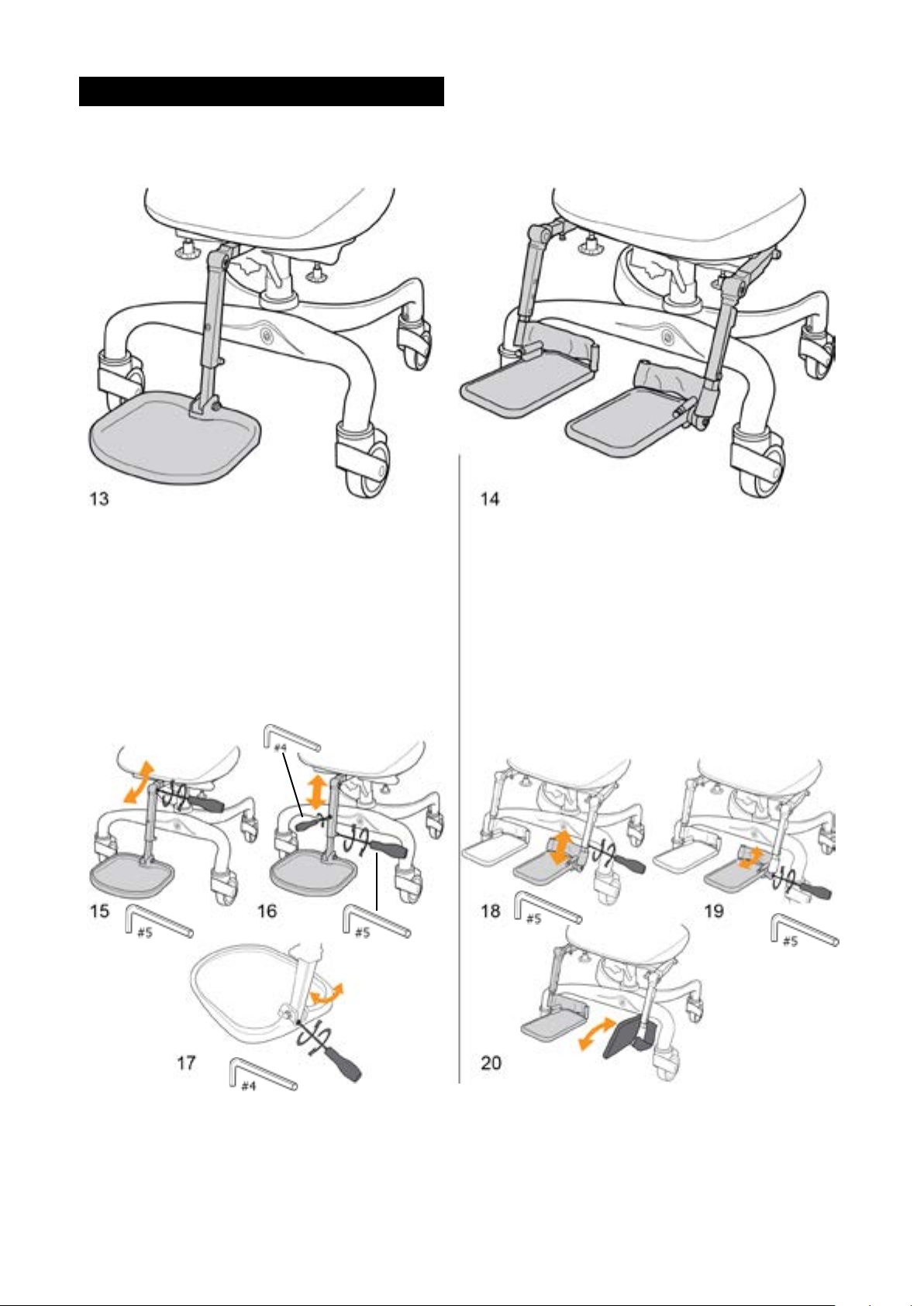 13

14

#4

15

#5

16

#5

17

#4

18

#5

19

#5

20