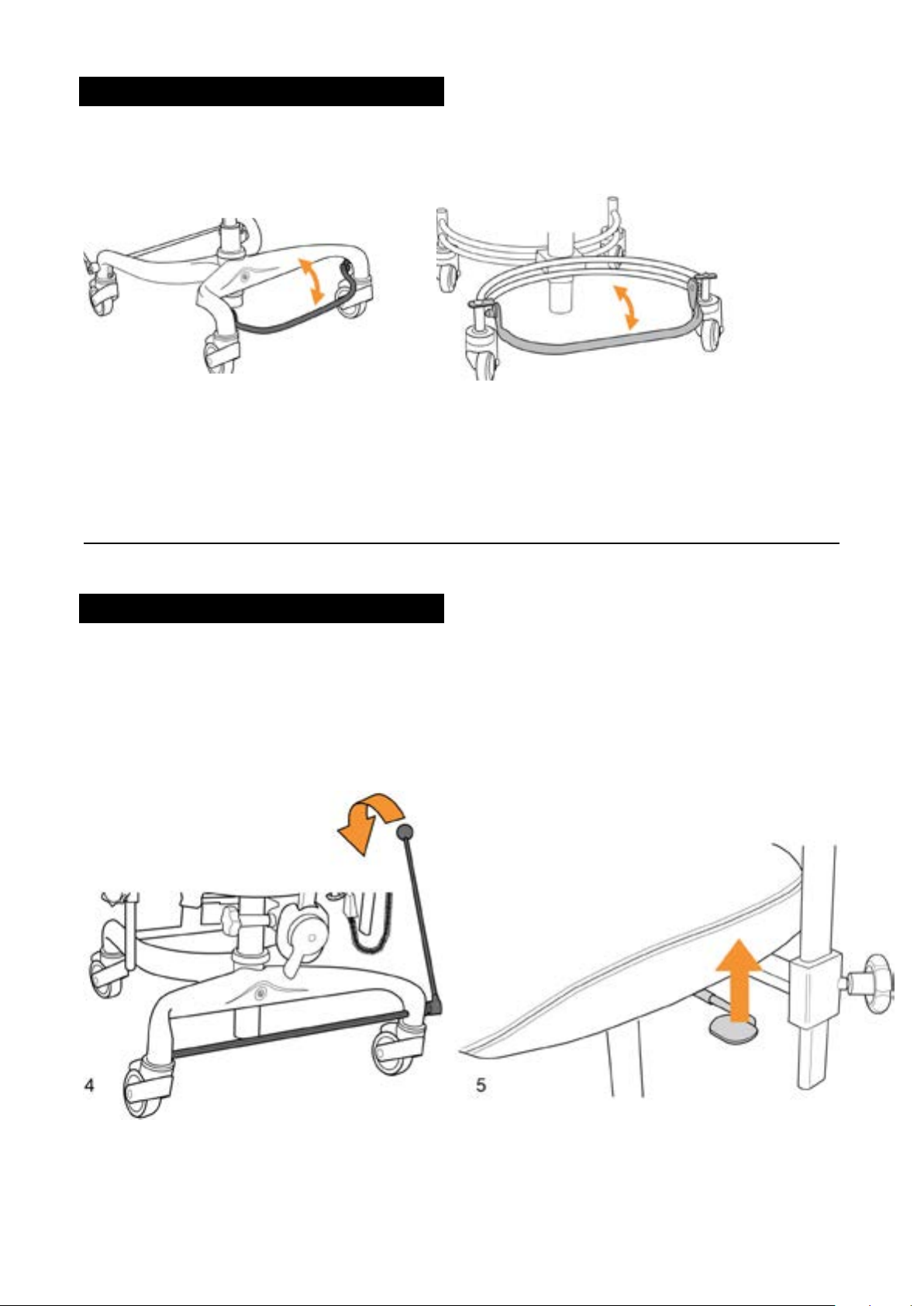 4

5