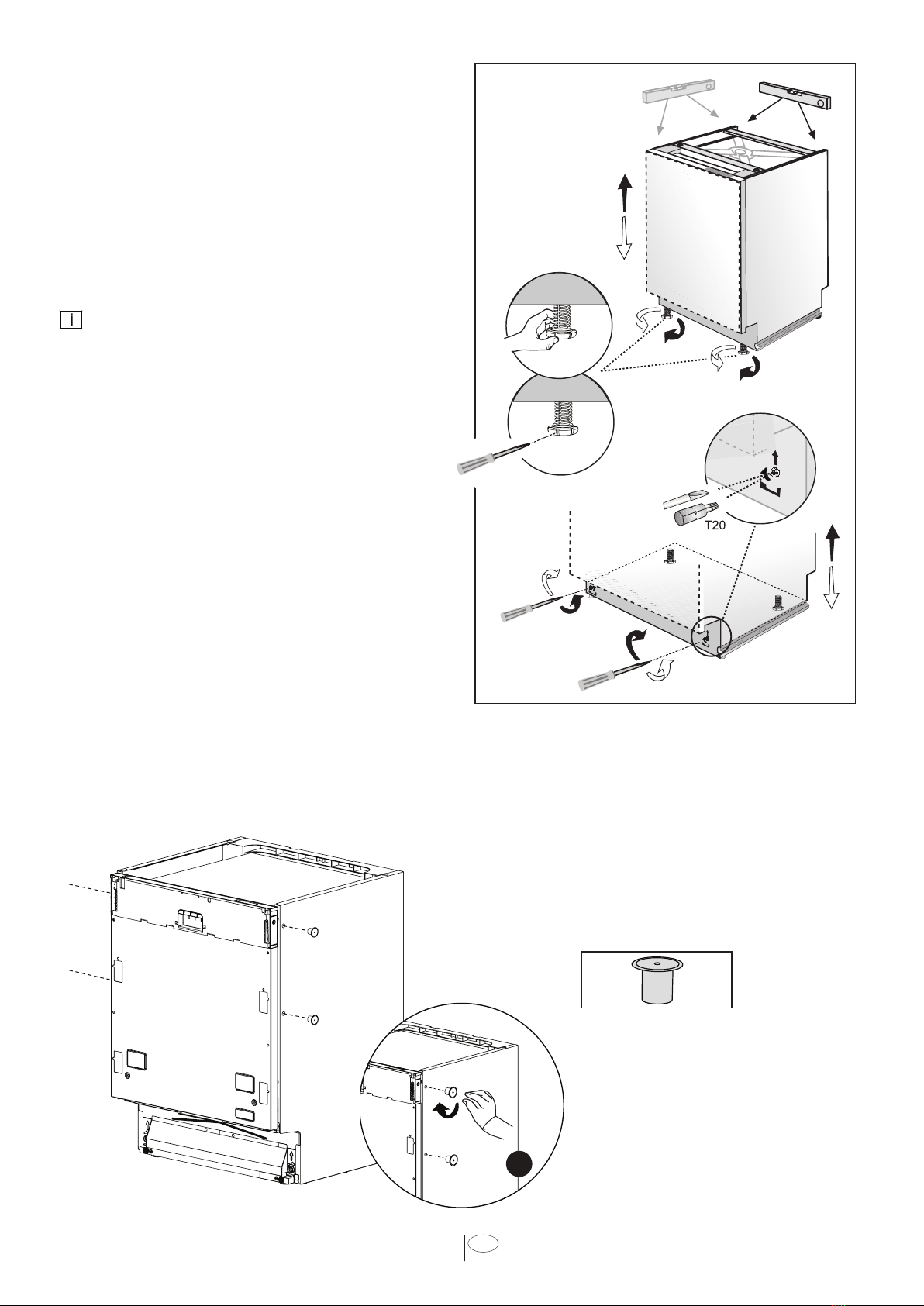 i

T20