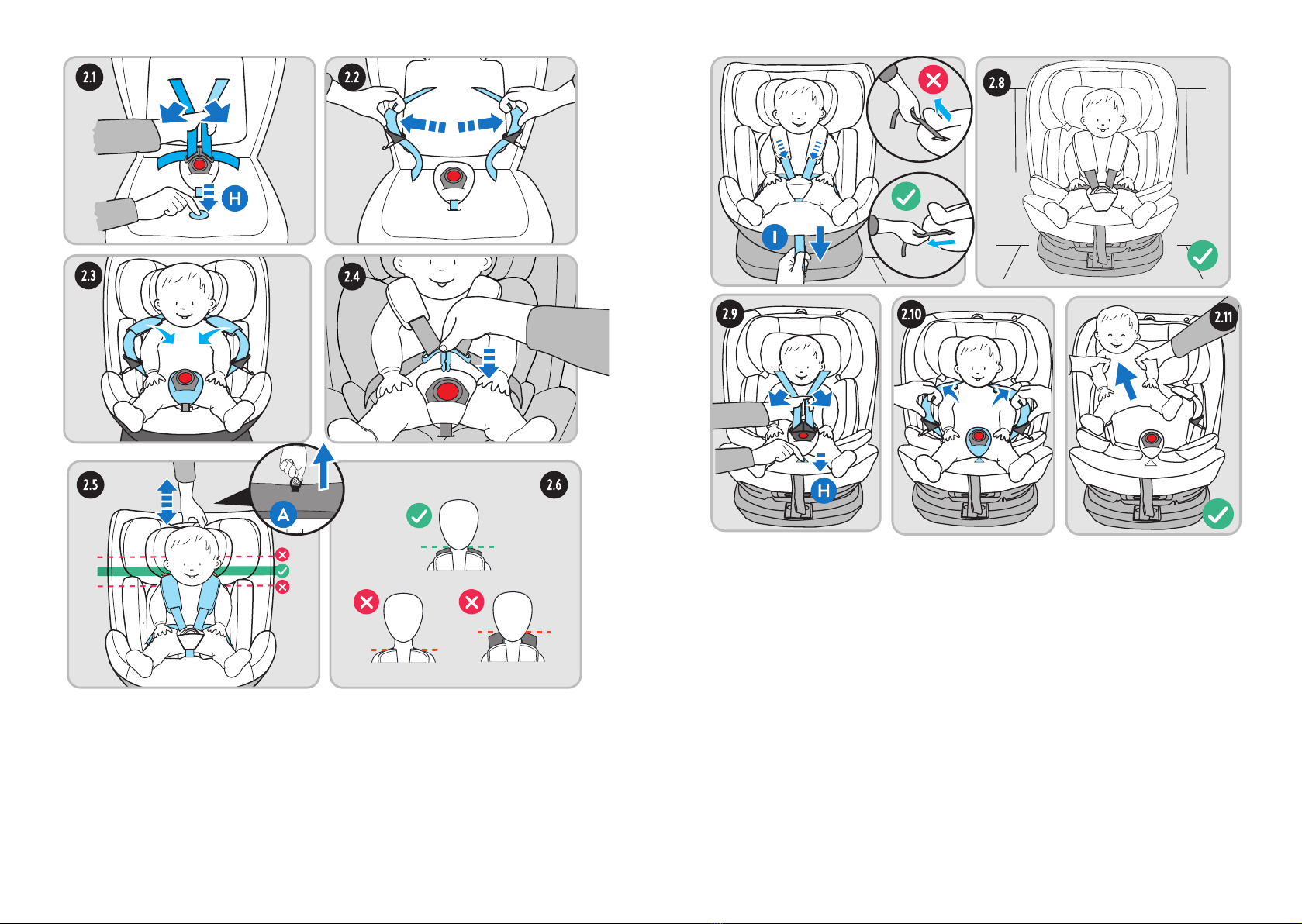 2.1
H
2.2
2.3
2.4
2.5
A
2.6
I
2.8
2.9
H
2.10
2.11