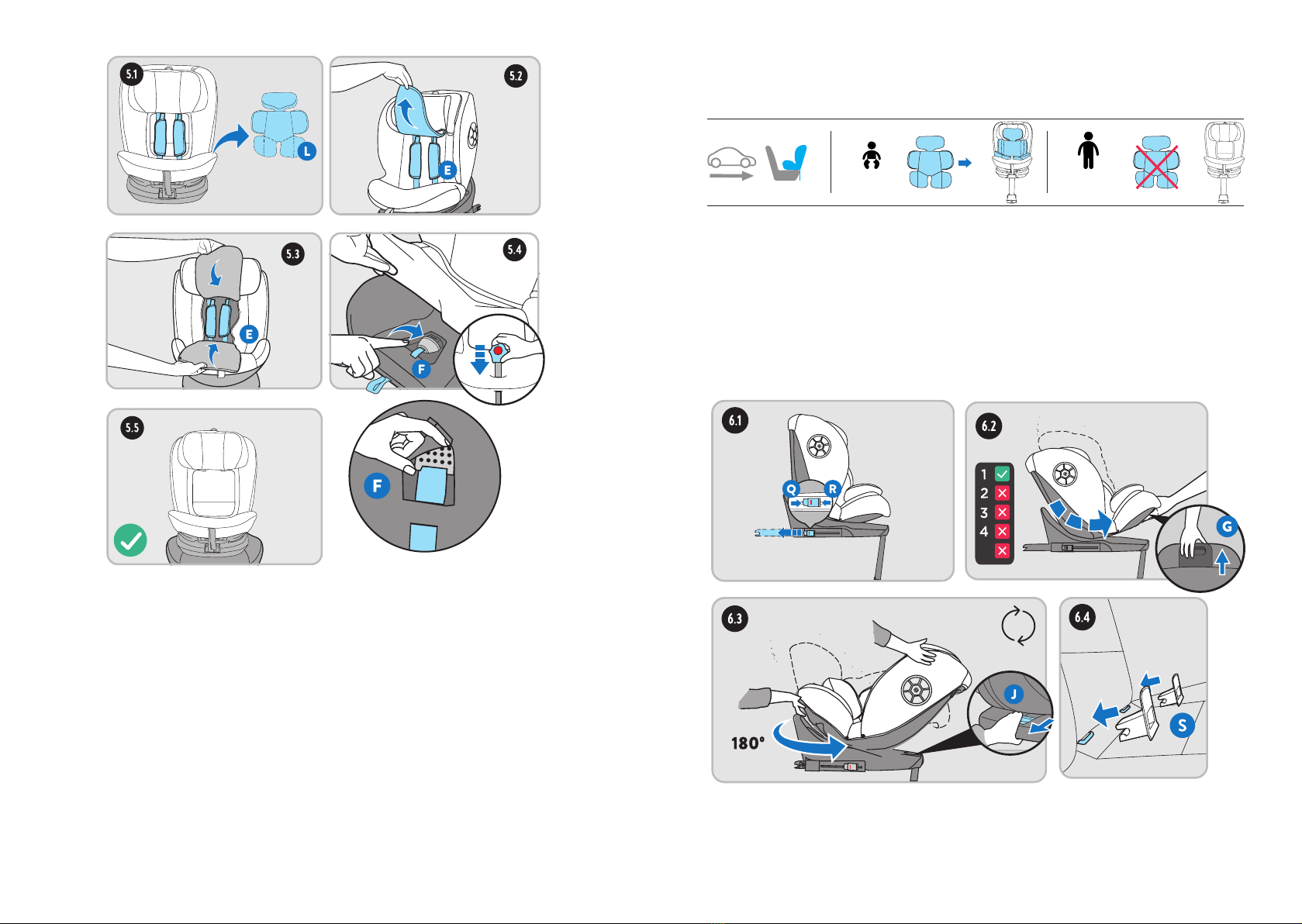 5.1

L

5.2

E

5.3

E

5.4

F

5.5

F

6.1

Q R

6.2

1
2
3
4

G

6.3

180°

J

6.4

S