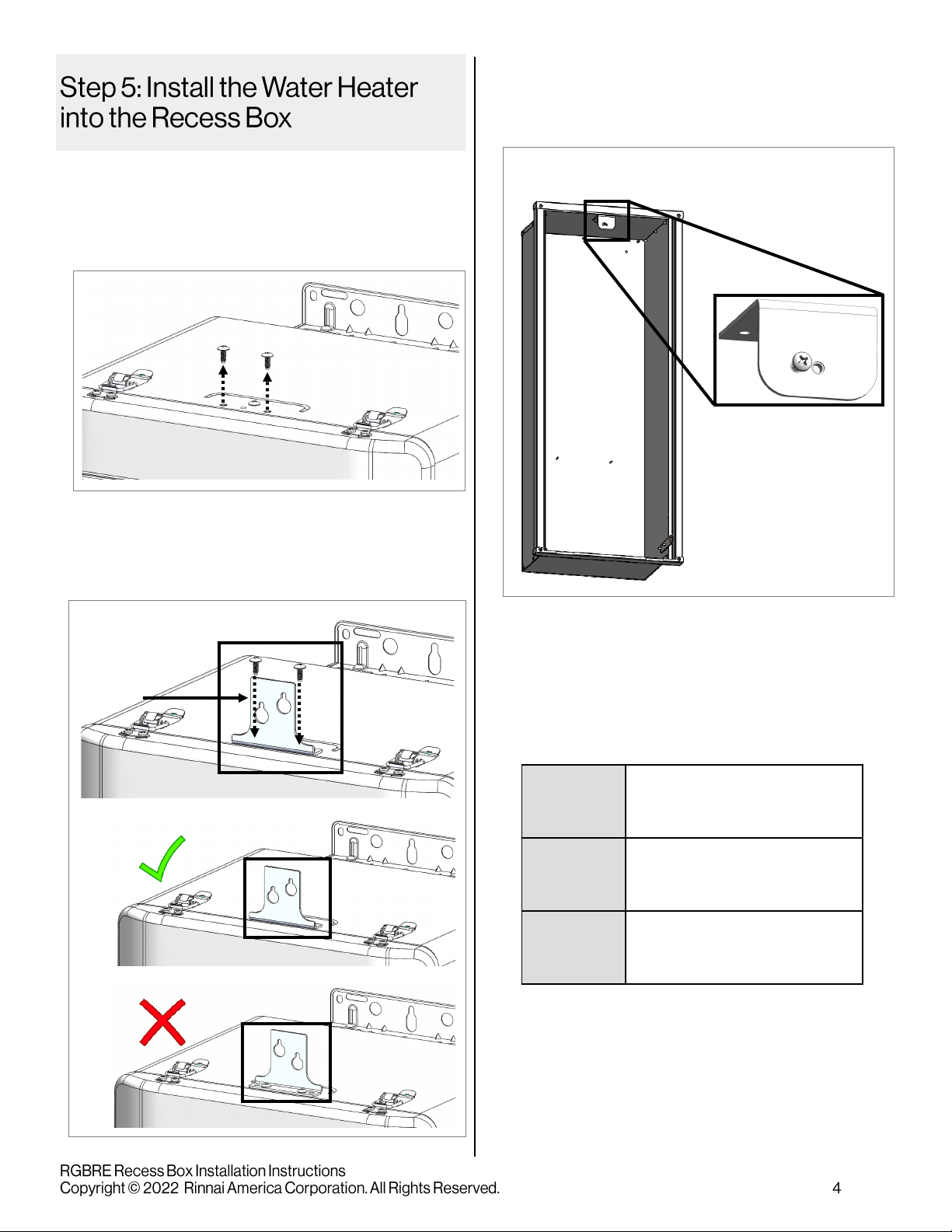 Step 5: Install the Water Heater into the Recess Box

RGBRE Recess Box Installation Instructions
Copyright © 2022 Rinnai America Corporation. All Rights Reserved.

4