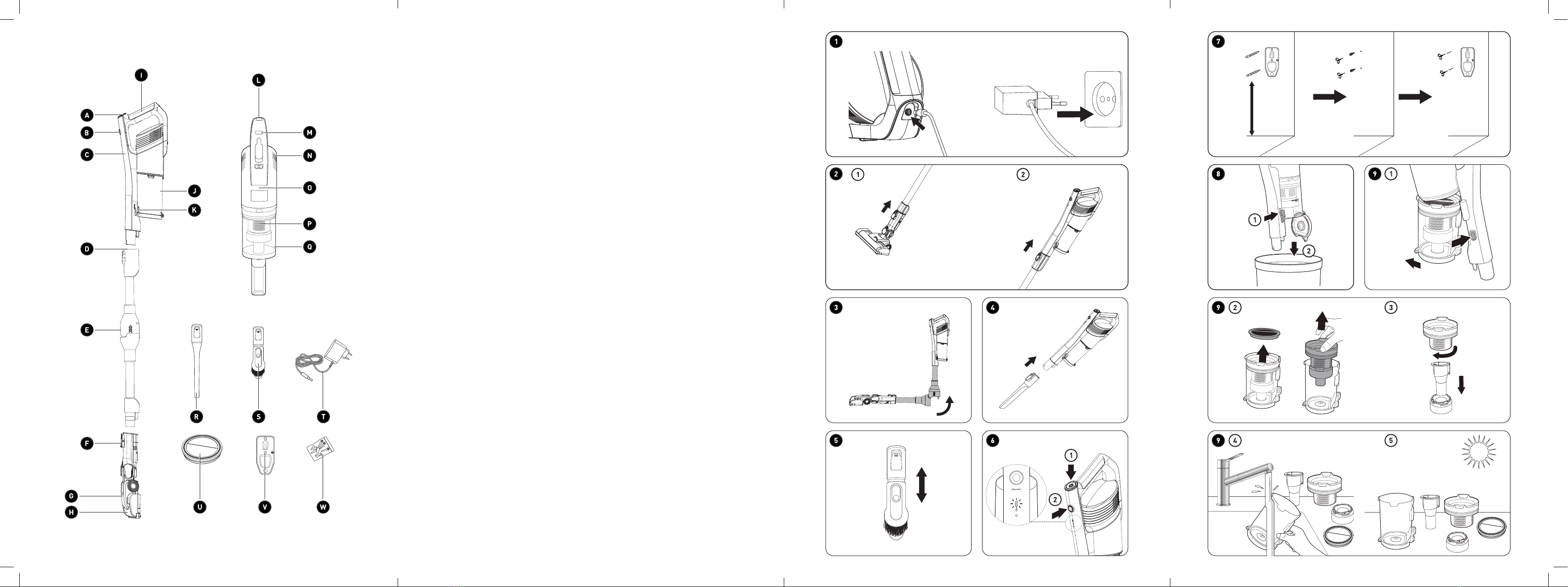 I
A
B
C
J
K
D
E
F
G
H
L
M
N
O
P
Q
R
S
T
U
V
W

1
2 ① ②
3
4
5
6 ① ②
7
8 ① ②
9 ①
9 ② ③
9 ④ ⑤