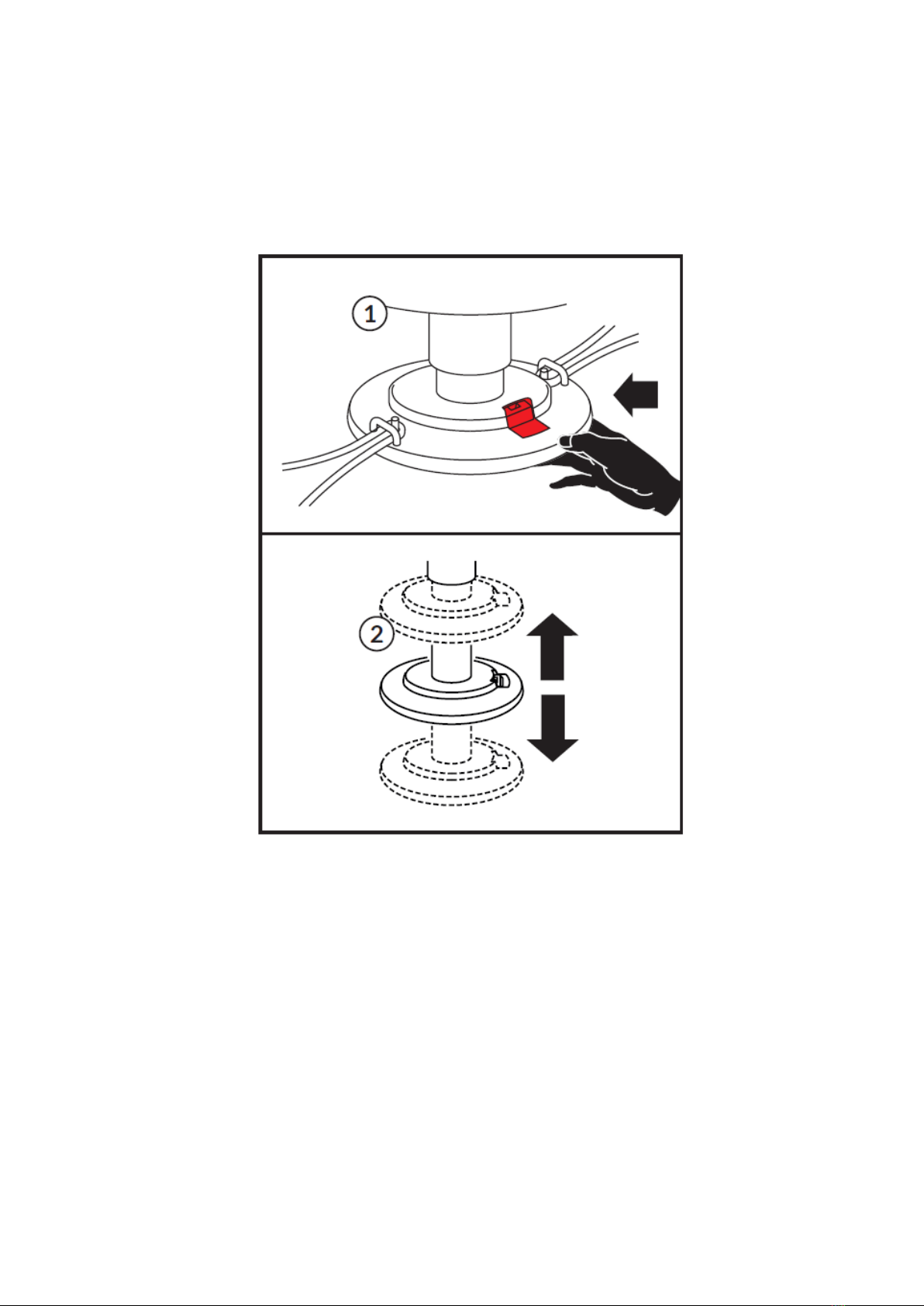 1

2