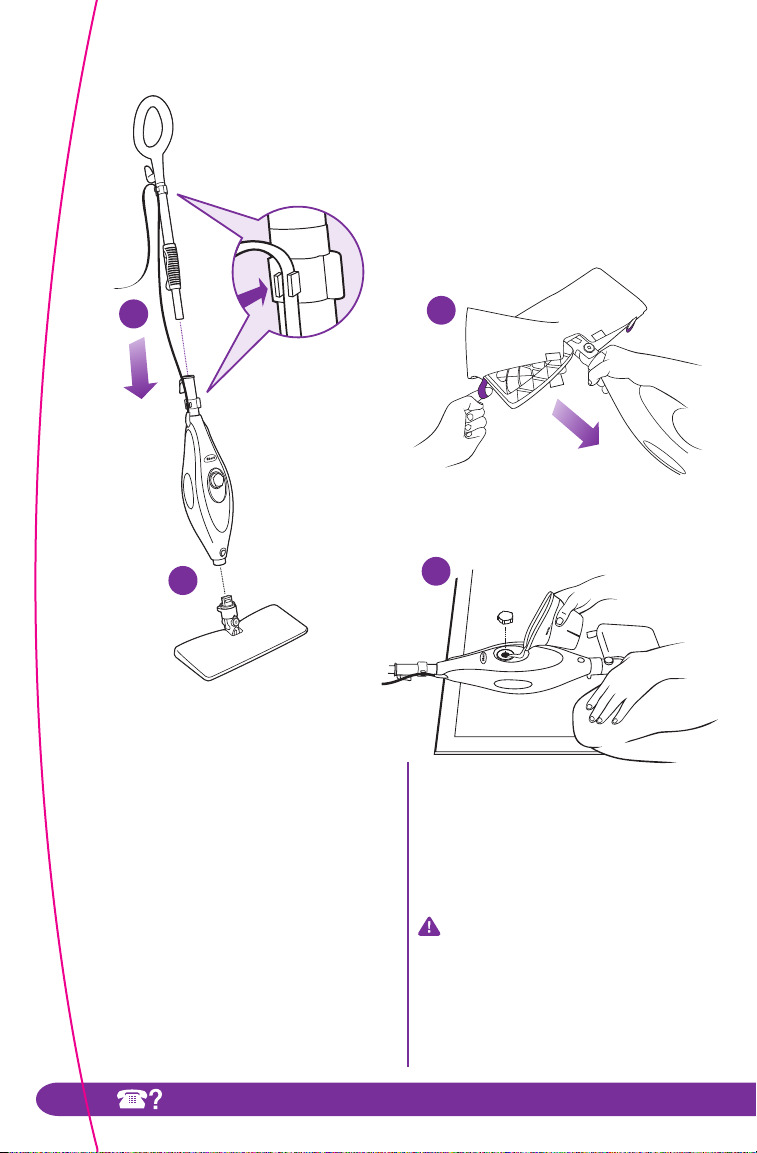 ?