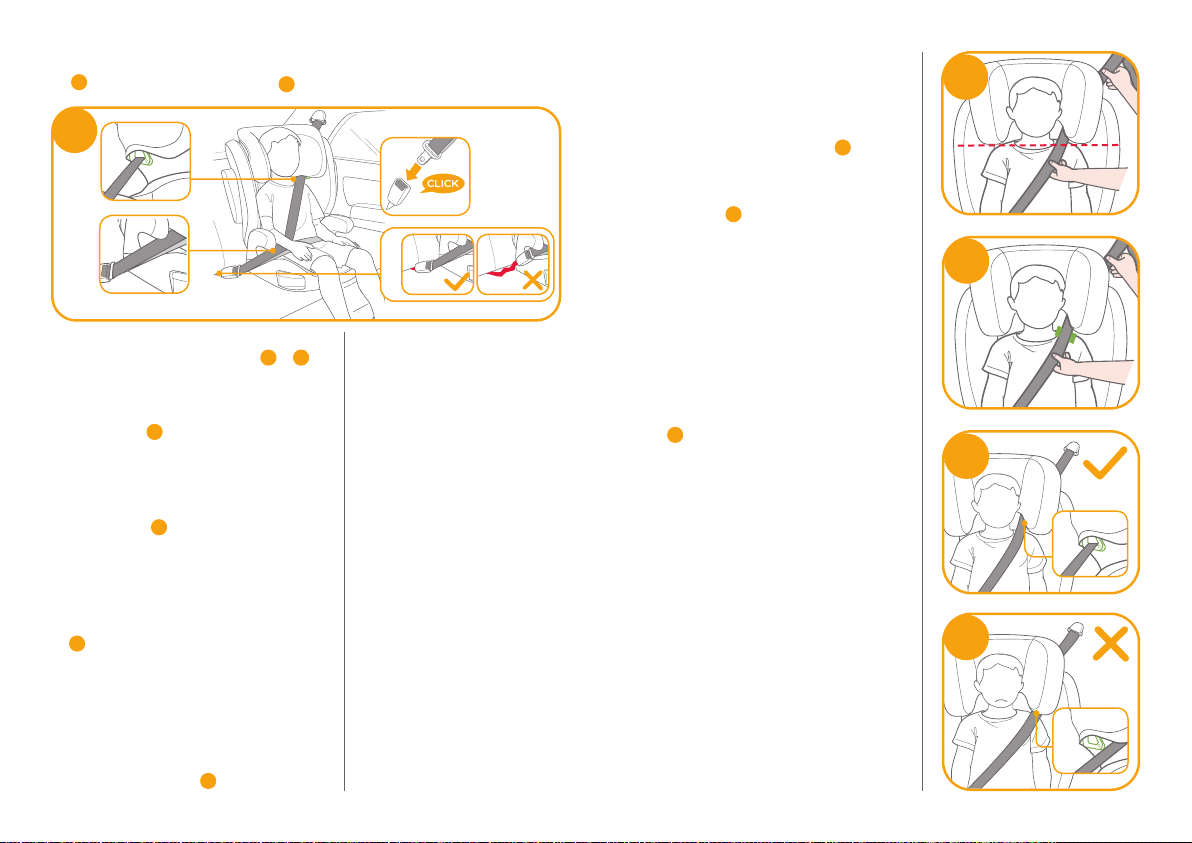 CLICK