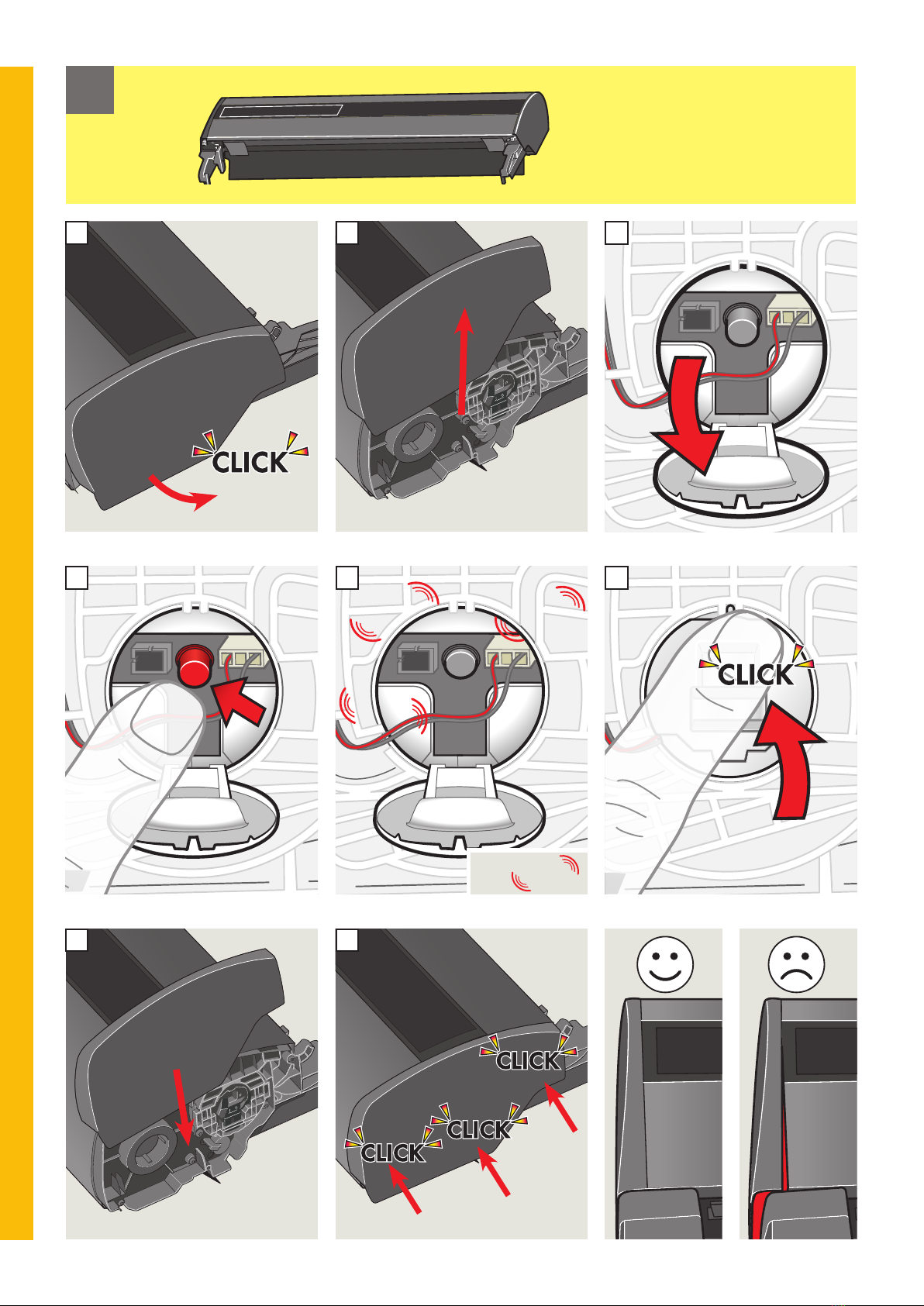 CLICK

CLICK

CLICK

CLICK

CLICK