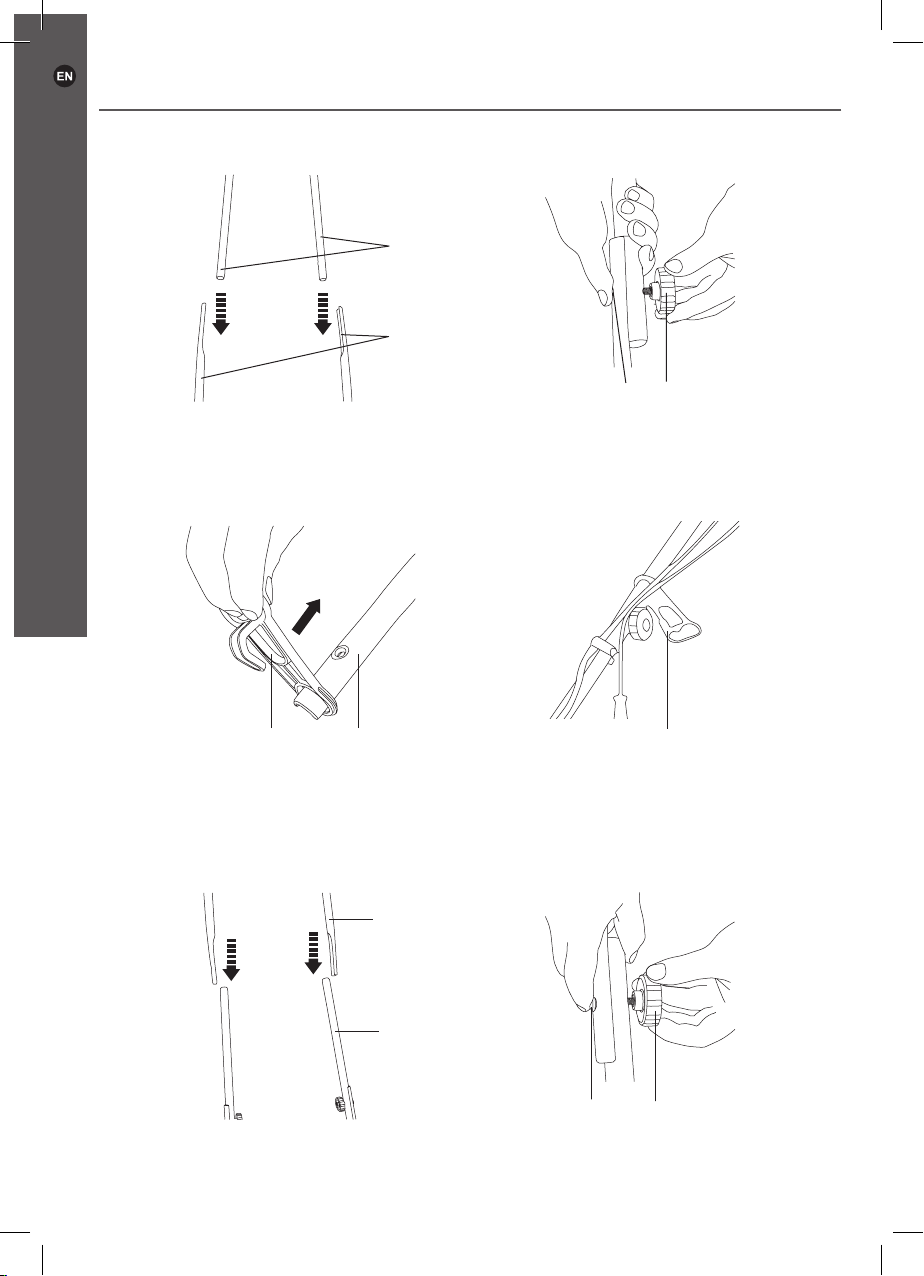 EN